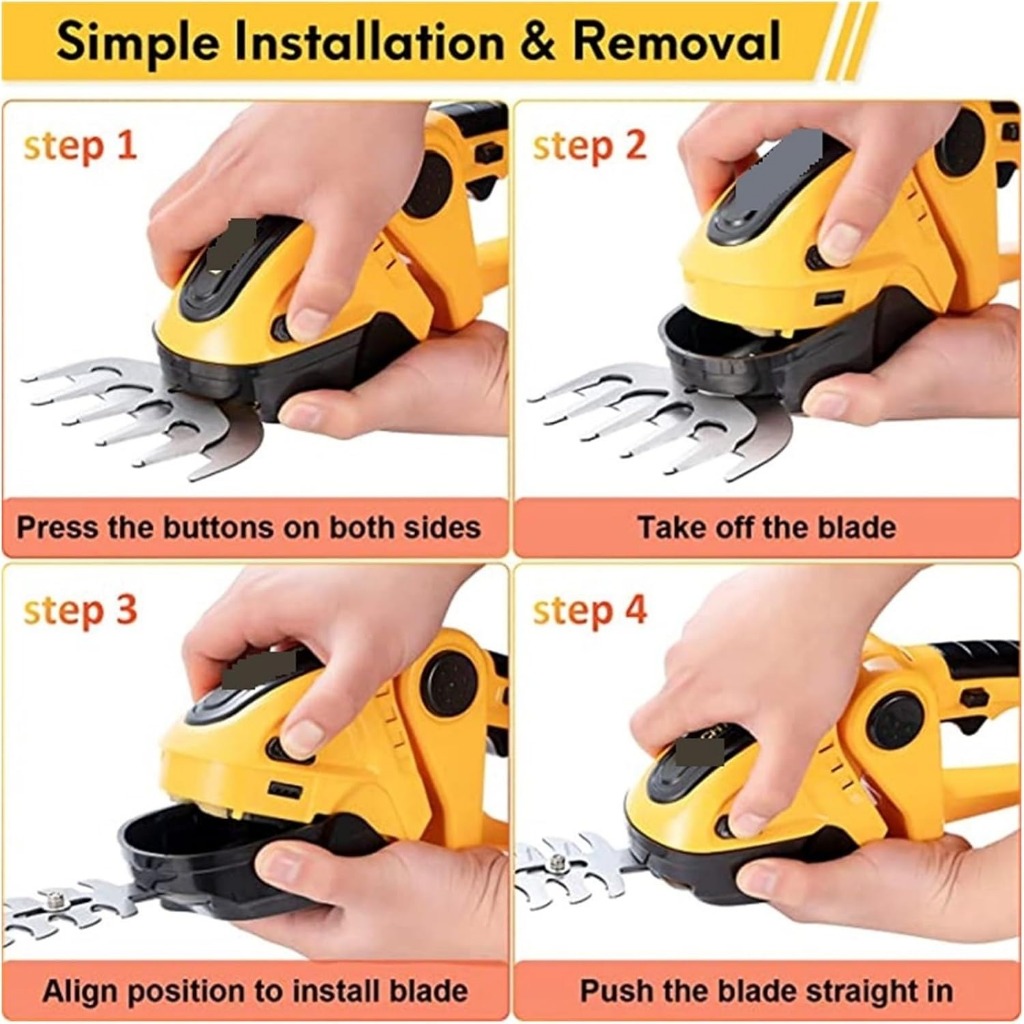 Simple Installation & Removal

step 1

Press the buttons on both sides

step 2

Take off the blade

step 3

Align position to install blade

step 4

Push the blade straight in