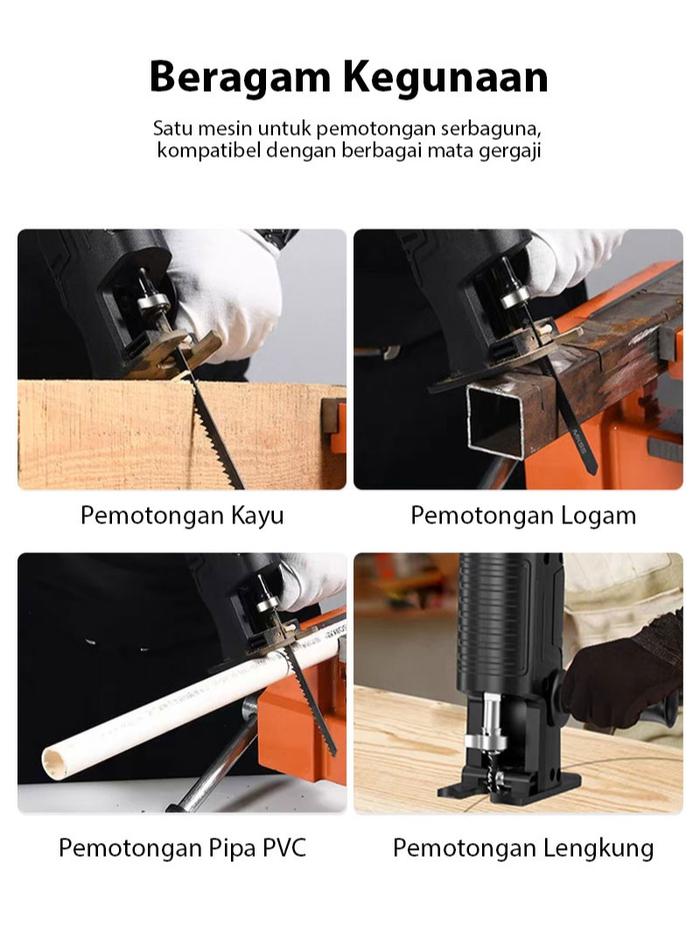 Beragam Kegunaan

Satu mesin untuk pemotongan serbaguna, kompatibel dengan berbagai mata gergaji

Pemotongan Kayu

Pemotongan Logam

Pemotongan Pipa PVC

Pemotongan Lengkung