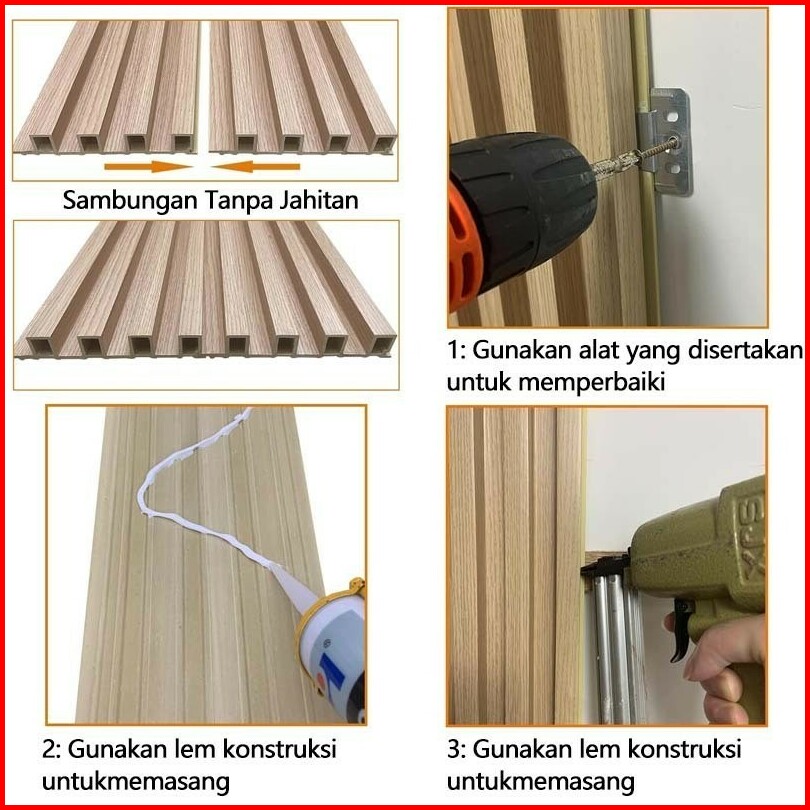 Sambungan Tanpa Jahitan

1: Gunakan alat yang disertakan untuk memperbaiki

2: Gunakan lem konstruksi untukmemasang

3: Gunakan lem konstruksi untukmemasang