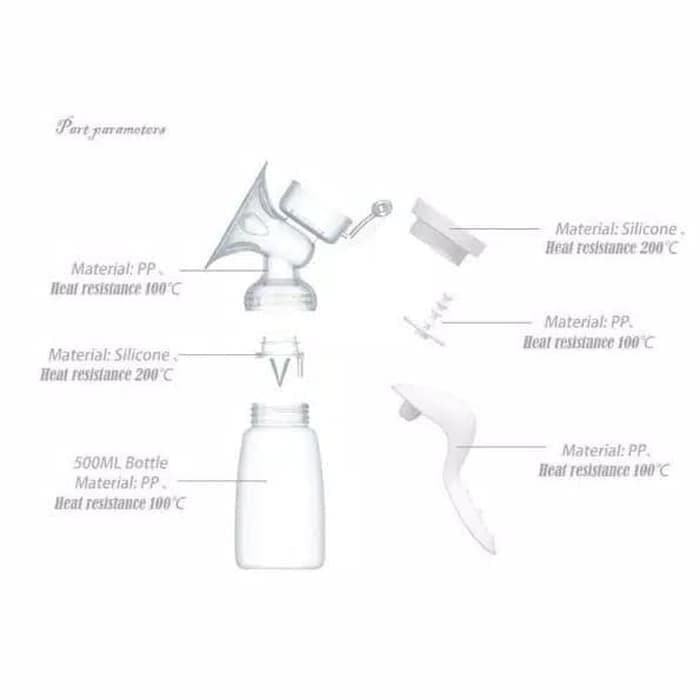 Part parameters

Material: PP、
Heat resistance 100℃

Material: Silicone、
Heat resistance 200℃

500ML Bottle
Material: PP、
Heat resistance 100℃

Material: Silicone、
Heat resistance 200℃

Material: PP、
Heat resistance 100℃

Material: PP、
Heat resistance 100℃