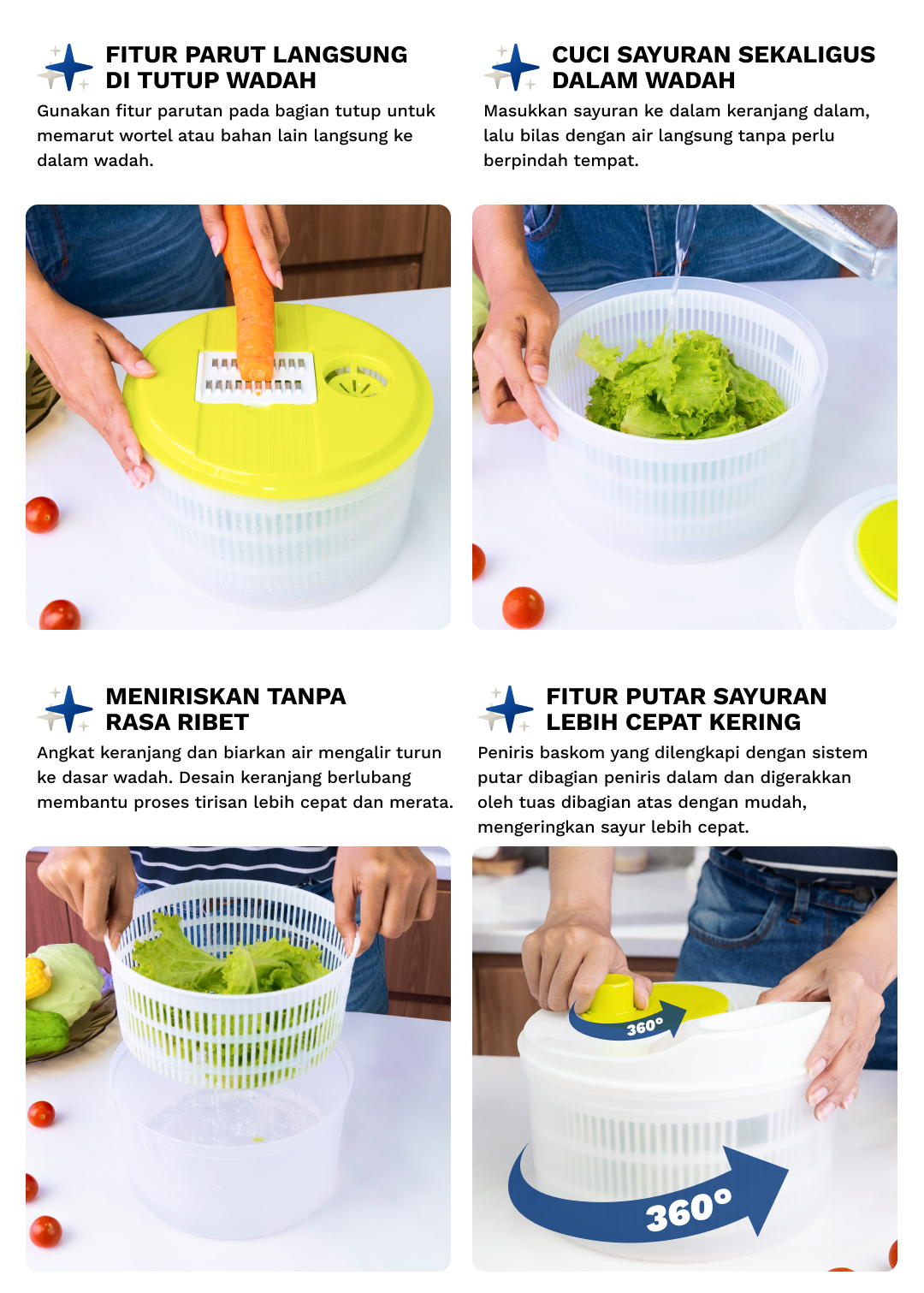 FITUR PARUT LANGSUNG DI TUTUP WADAH

Gunakan fitur parutan pada bagian tutup untuk memarut wortel atau bahan lain langsung ke dalam wadah.

CUCI SAYURAN SEKALIGUS DALAM WADAH

Masukkan sayuran ke dalam keranjang dalam, lalu bilas dengan air langsung tanpa perlu berpindah tempat.

MENIRISKAN TANPA RASA RIBET

Angkat keranjang dan biarkan air mengalir turun ke dasar wadah. Desain keranjang berlubang membantu proses tirisan lebih cepat dan merata.

FITUR PUTAR SAYURAN LEBIH CEPAT KERING

Peniris baskom yang dilengkapi dengan sistem putar dibagian peniris dalam dan digerakkan oleh tuas dibagian atas dengan mudah, mengeringkan sayur lebih cepat.

360°

360°