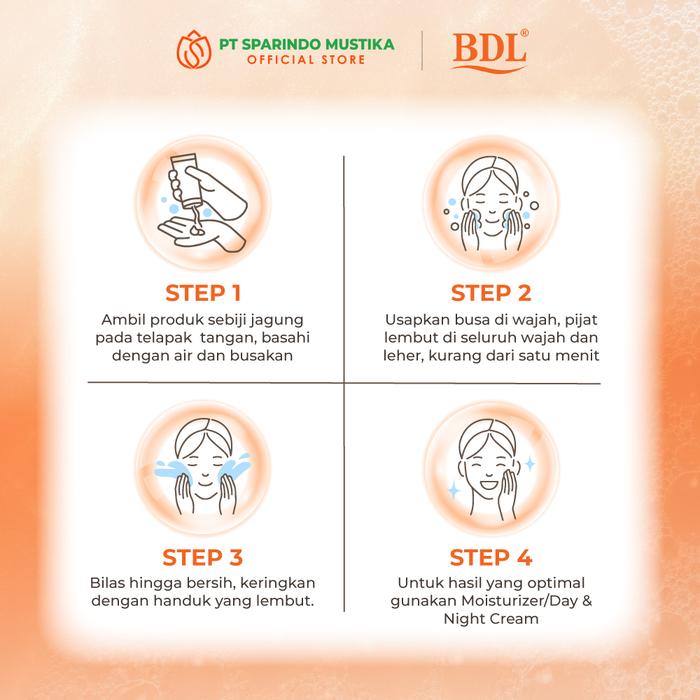 PT SPARINDO MUSTIKA
OFFICIAL STORE

BDL®

STEP 1
Ambil produk sebiji jagung pada telapak tangan, basahi dengan air dan busakan

STEP 2
Usapkan busa di wajah, pijat lembut di seluruh wajah dan leher, kurang dari satu menit

STEP 3
Bilas hingga bersih, keringkan dengan handuk yang lembut.

STEP 4
Untuk hasil yang optimal gunakan Moisturizer/Day & Night Cream