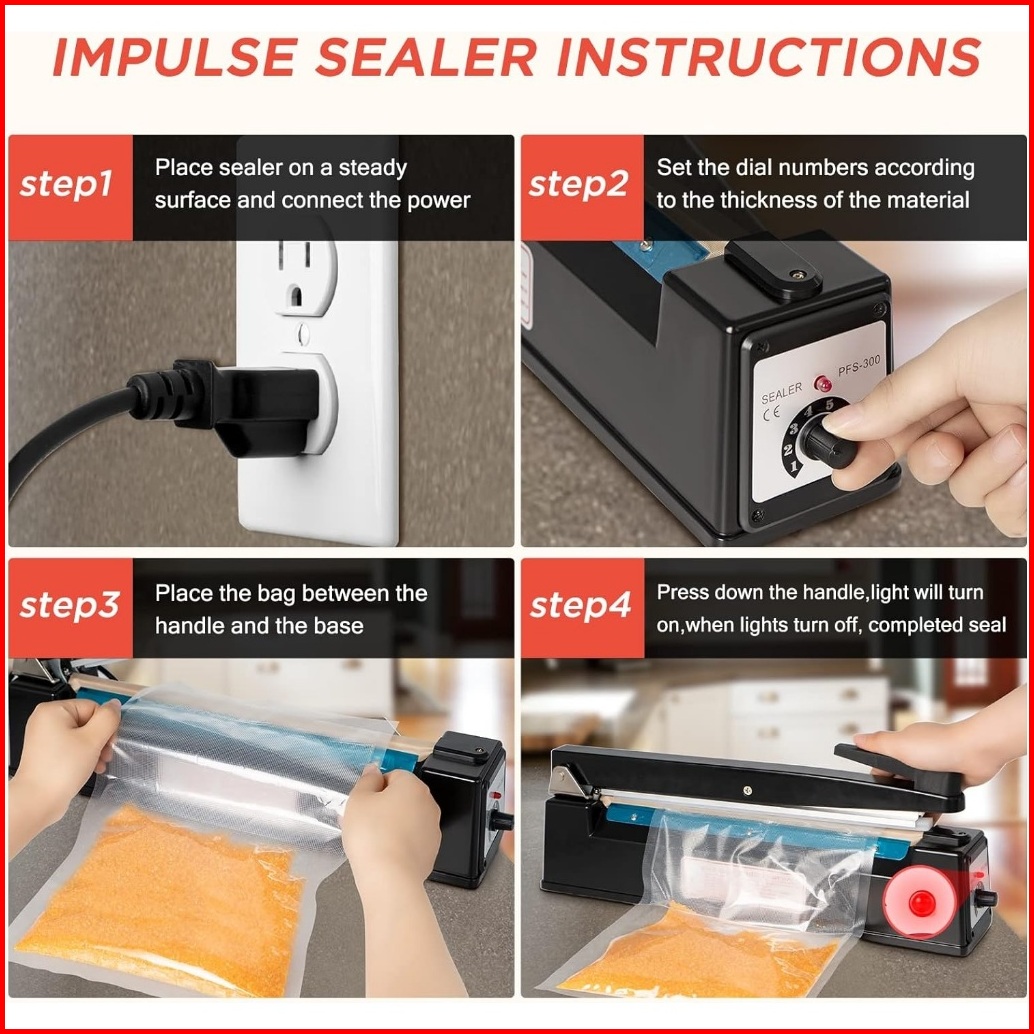 IMPULSE SEALER INSTRUCTIONS

step1 Place sealer on a steady surface and connect the power

step2 Set the dial numbers according to the thickness of the material

SEALER
CE
PFS-300
1 2 3 4 5

step3 Place the bag between the handle and the base

step4 Press down the handle,light will turn on,when lights turn off, completed seal