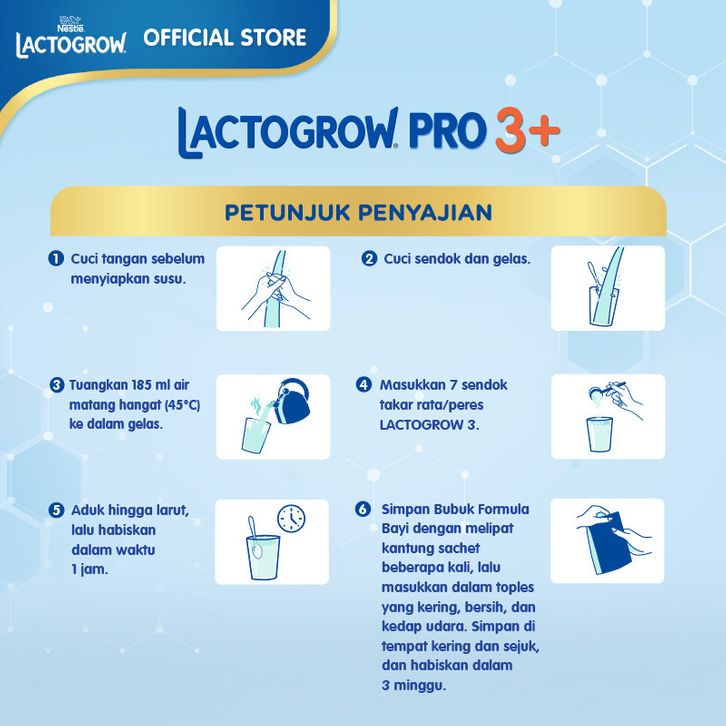 Nestlé
LACTOGROW OFFICIAL STORE

LACTOGROW PRO 3+

PETUNJUK PENYAJIAN

1 Cuci tangan sebelum menyiapkan susu.

2 Cuci sendok dan gelas.

3 Tuangkan 185 ml air matang hangat (45°C) ke dalam gelas.

4 Masukkan 7 sendok takar rata/peres LACTOGROW 3.

5 Aduk hingga larut, lalu habiskan dalam waktu 1 jam.

6 Simpan Bubuk Formula Bayi dengan melipat kantung sachet beberapa kali, lalu masukkan dalam toples yang kering, bersih, dan kedap udara. Simpan di tempat kering dan sejuk, dan habiskan dalam 3 minggu.