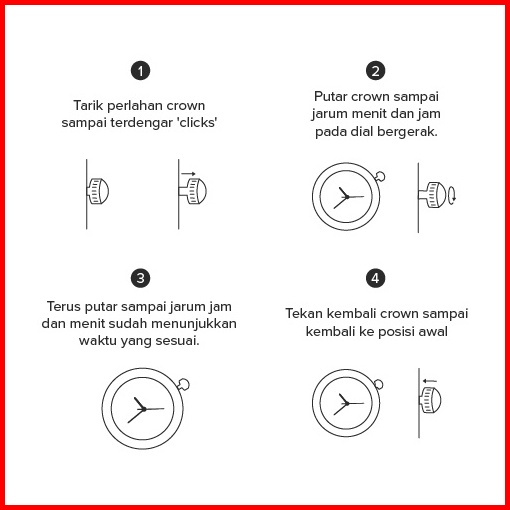 1

Tarik perlahan crown sampai terdengar 'clicks'

2

Putar crown sampai jarum menit dan jam pada dial bergerak.

3

Terus putar sampai jarum jam dan menit sudah menunjukkan waktu yang sesuai.

4

Tekan kembali crown sampai kembali ke posisi awal