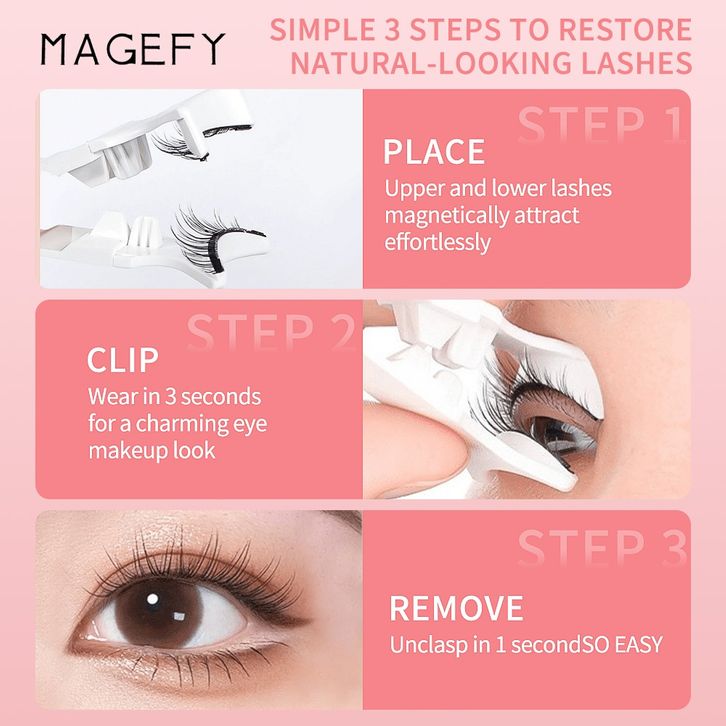 MAGEFY

SIMPLE 3 STEPS TO RESTORE NATURAL-LOOKING LASHES

STEP 1

PLACE

Upper and lower lashes magnetically attract effortlessly

STEP 2

CLIP

Wear in 3 seconds for a charming eye makeup look

STEP 3

REMOVE

Unclasp in 1 secondSO EASY