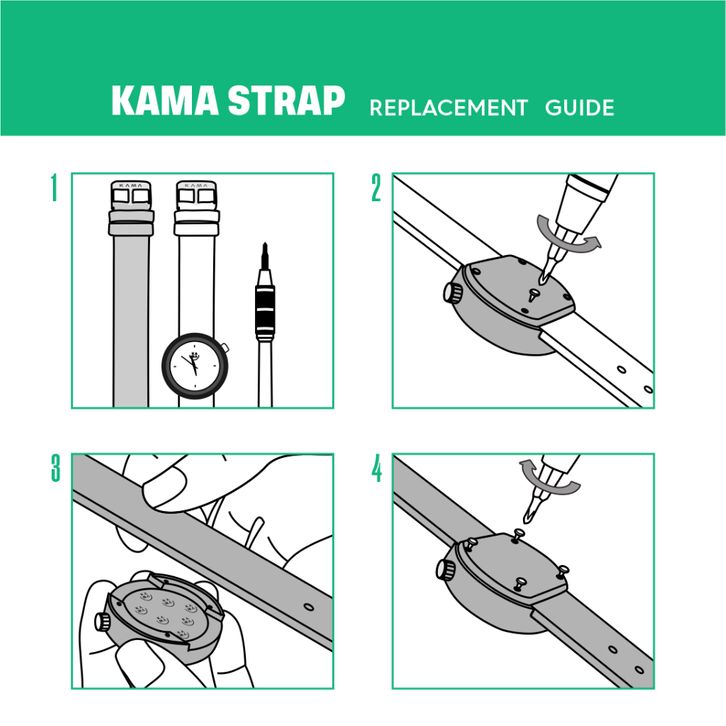 KAMA STRAP REPLACEMENT GUIDE

1

KAMA

KAMA

2

3

4