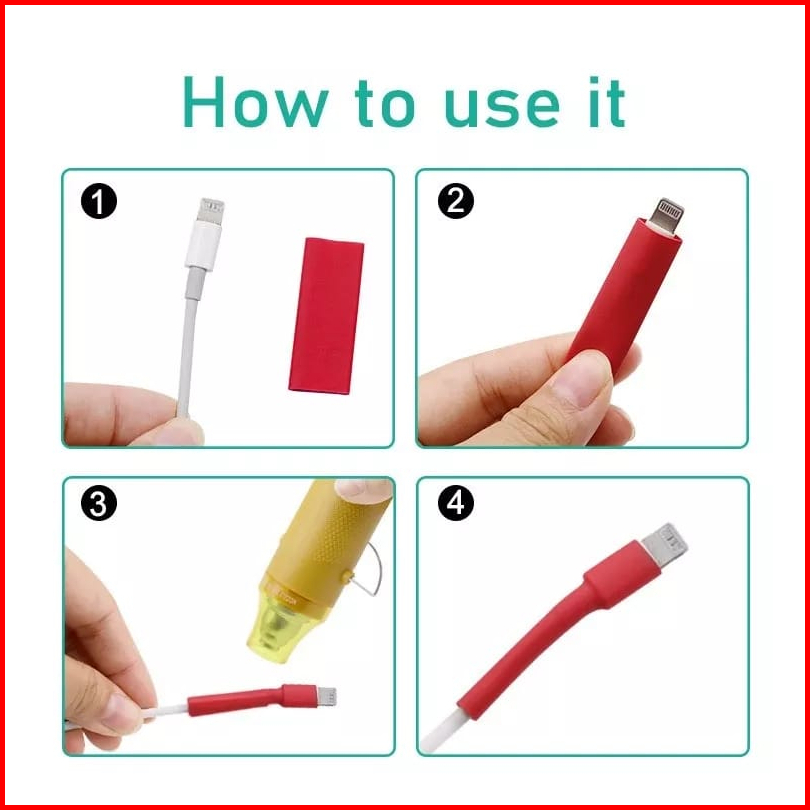 How to use it

1

2

3

4