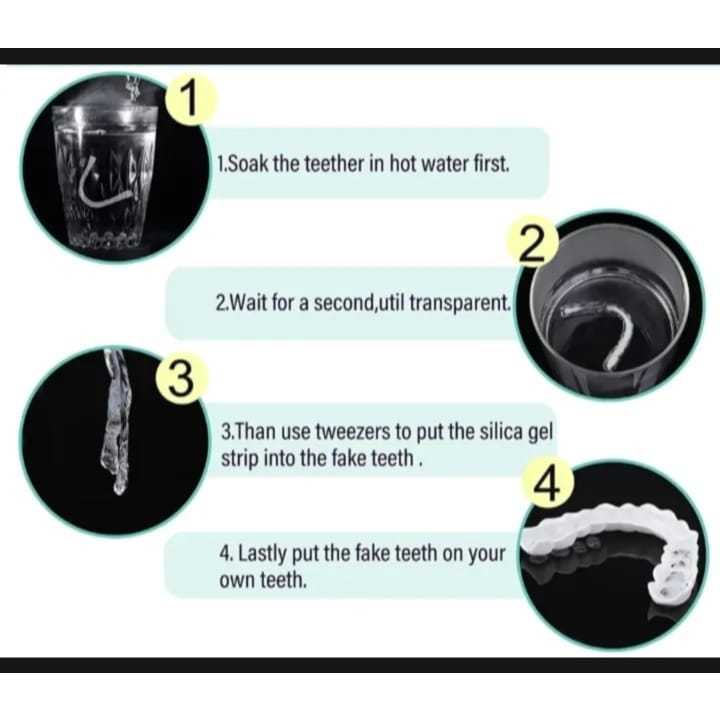 1

1.Soak the teether in hot water first.

2

2.Wait for a second,util transparent.

3

3.Than use tweezers to put the silica gel strip into the fake teeth .

4

4. Lastly put the fake teeth on your own teeth.