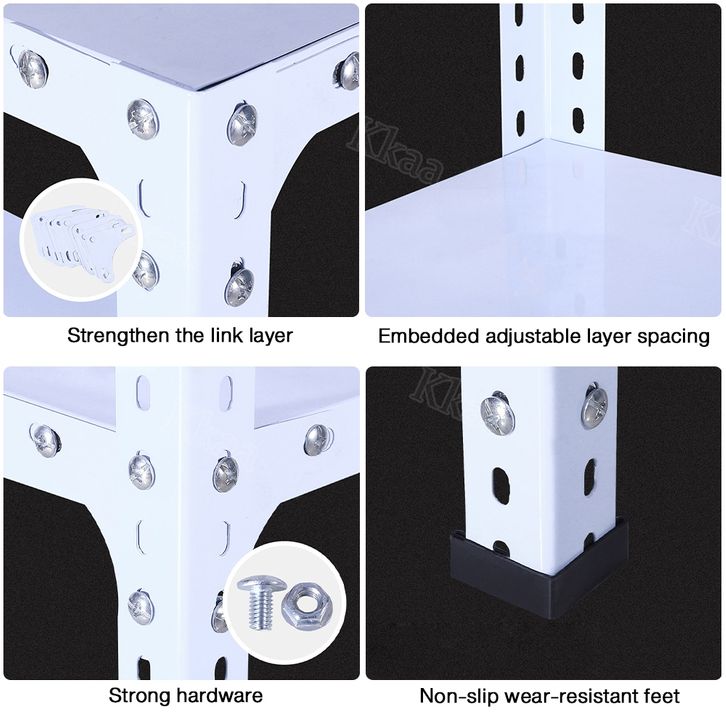 Kkaa

Strengthen the link layer

Embedded adjustable layer spacing

Strong hardware

Non-slip wear-resistant feet