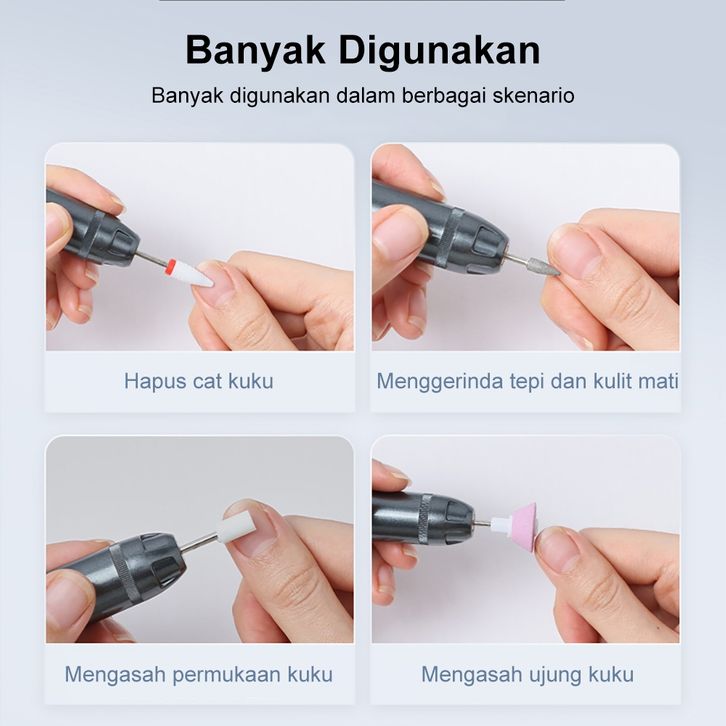 Banyak Digunakan

Banyak digunakan dalam berbagai skenario

Hapus cat kuku

Menggerinda tepi dan kulit mati

Mengasah permukaan kuku

Mengasah ujung kuku