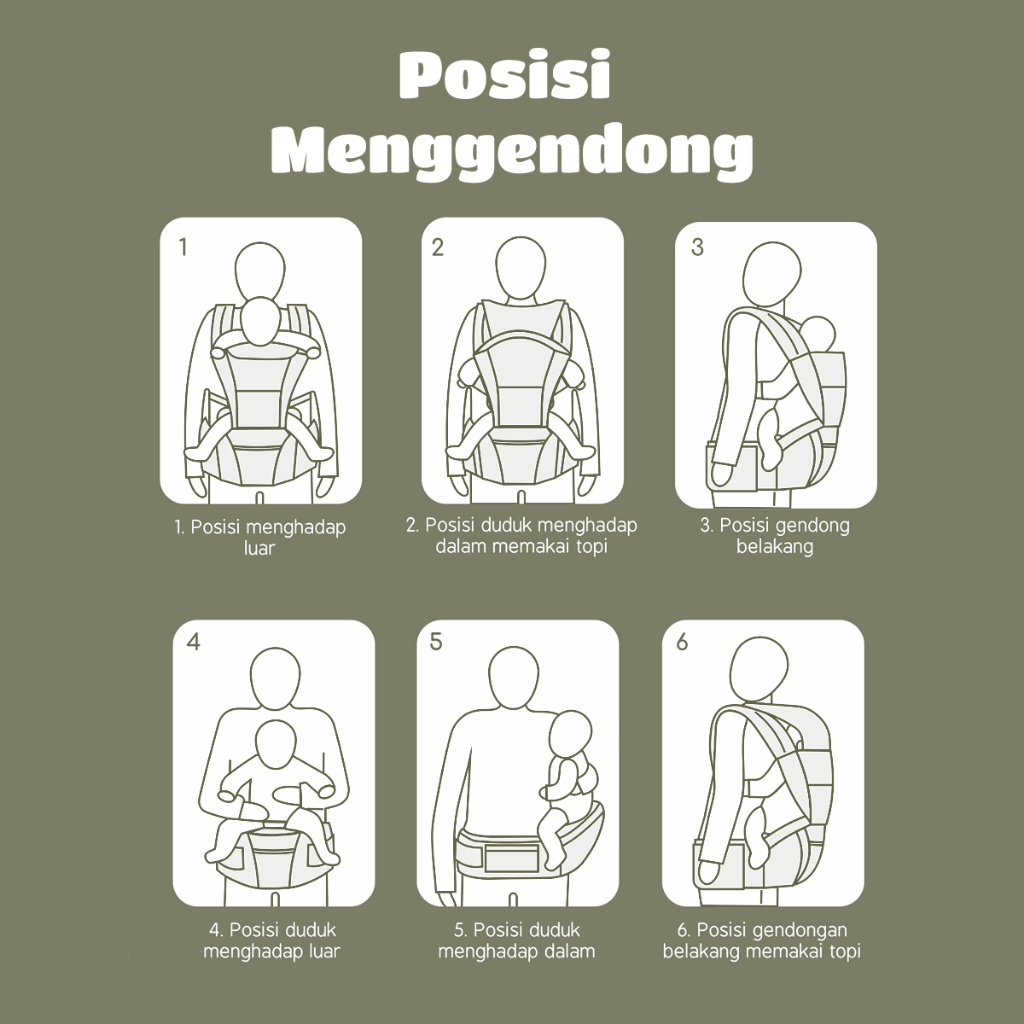 Posisi Menggendong

1

1. Posisi menghadap luar

2

2. Posisi duduk menghadap dalam memakai topi

3

3. Posisi gendong belakang

4

4. Posisi duduk menghadap luar

5

5. Posisi duduk menghadap dalam

6

6. Posisi gendongan belakang memakai topi