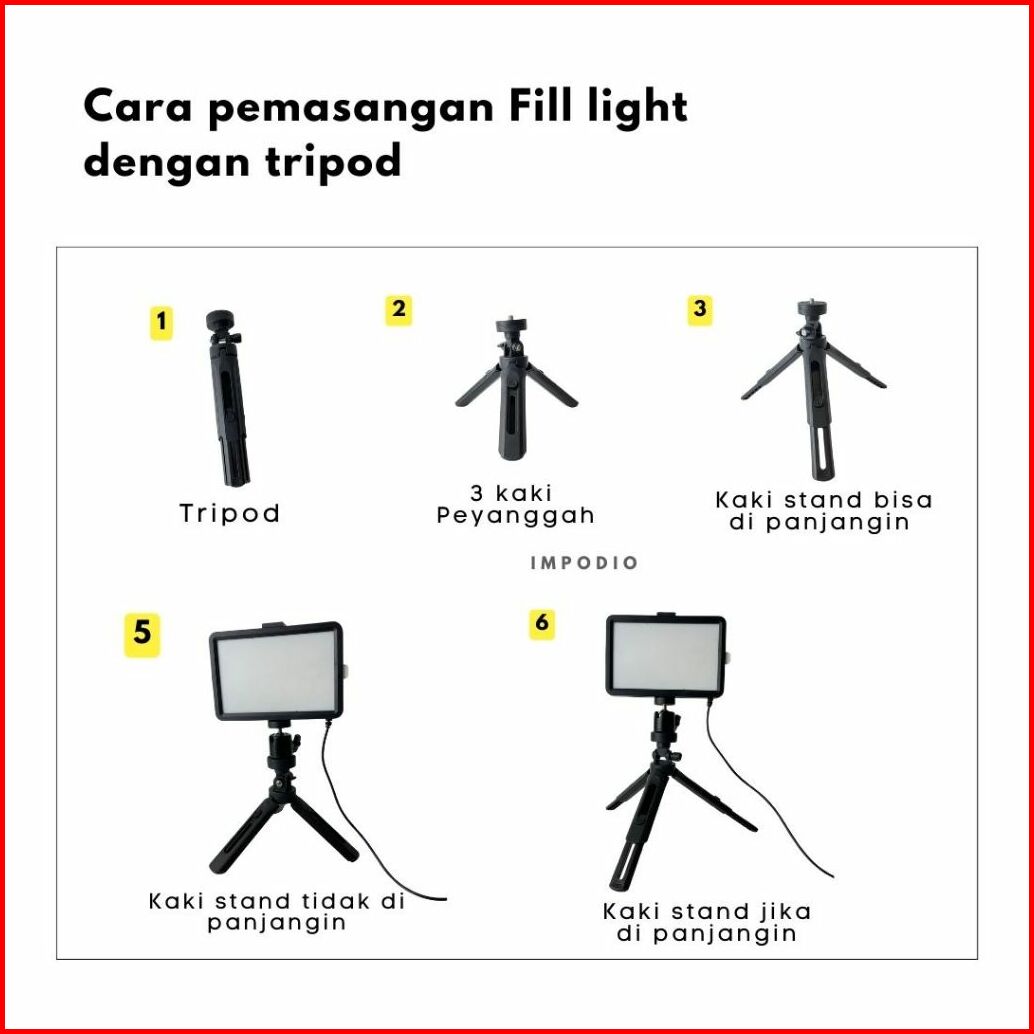 Cara pemasangan Fill light dengan tripod

1

Tripod

2

3 kaki Peyanggah

3

Kaki stand bisa di panjangin

IMPODIO

5

Kaki stand tidak di panjangin

6

Kaki stand jika di panjangin