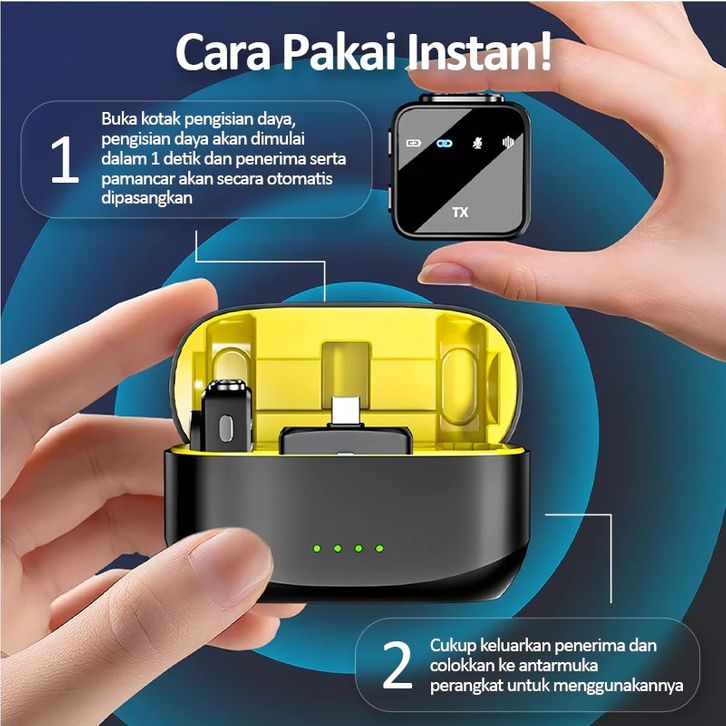 Cara Pakai Instan!

1 Buka kotak pengisian daya, pengisian daya akan dimulai dalam 1 detik dan penerima serta pamancar akan secara otomatis dipasangkan

TX

2 Cukup keluarkan penerima dan colokkan ke antarmuka perangkat untuk menggunakannya