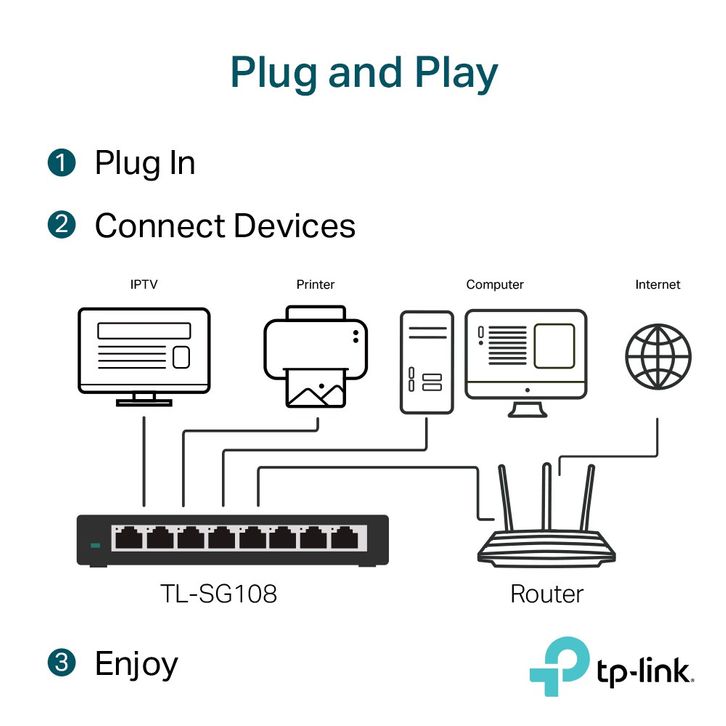 Plug and Play

1 Plug In

2 Connect Devices

IPTV

Printer

Computer

Internet

TL-SG108

Router

3 Enjoy

tp-link