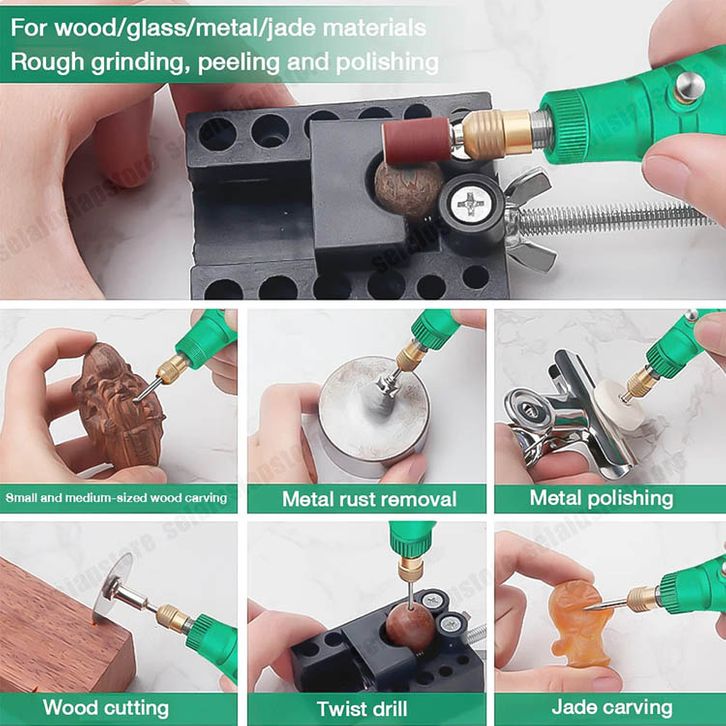 For wood/glass/metal/jade materials
Rough grinding, peeling and polishing

Small and medium-sized wood carving

Metal rust removal

Metal polishing

Wood cutting

Twist drill

Jade carving