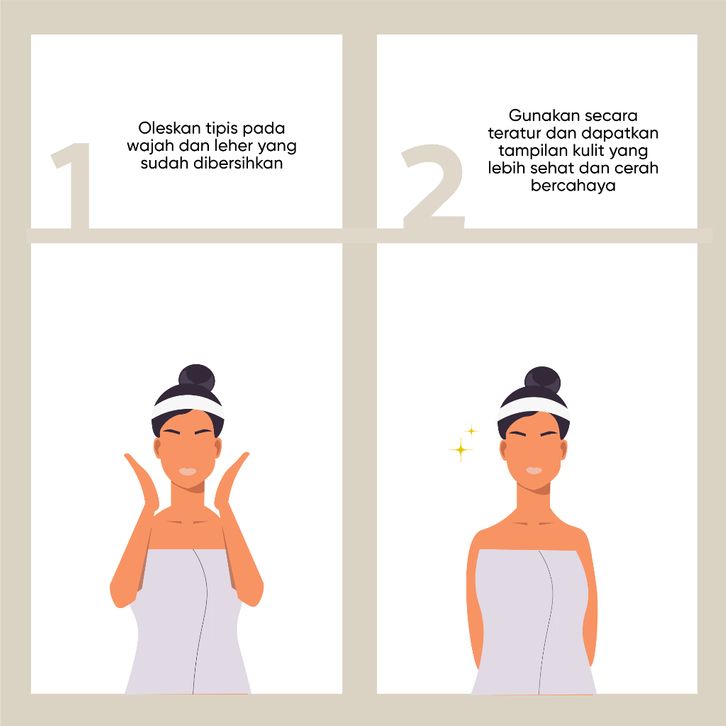 1

Oleskan tipis pada wajah dan leher yang sudah dibersihkan

2

Gunakan secara teratur dan dapatkan tampilan kulit yang lebih sehat dan cerah bercahaya