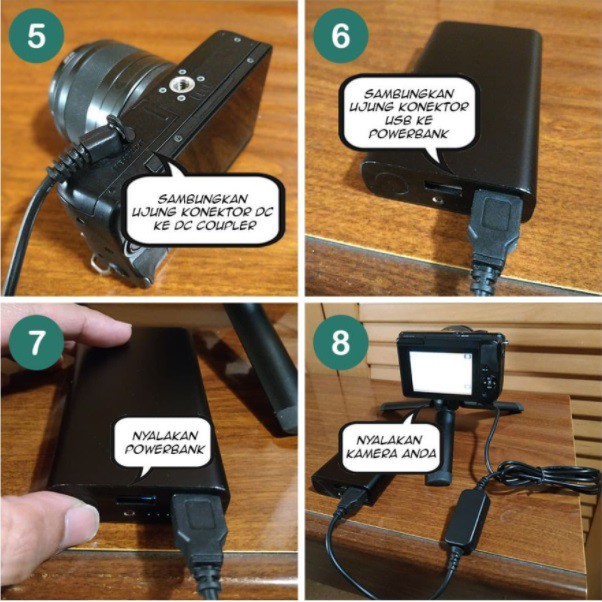 5

SAMBUNGKAN UJUNG KONEKTOR DC KE DC COUPLER

6

SAMBUNGKAN UJUNG KONEKTOR USB KE POWERBANK

7

NYALAKAN POWERBANK

8

NYALAKAN KAMERA ANDA