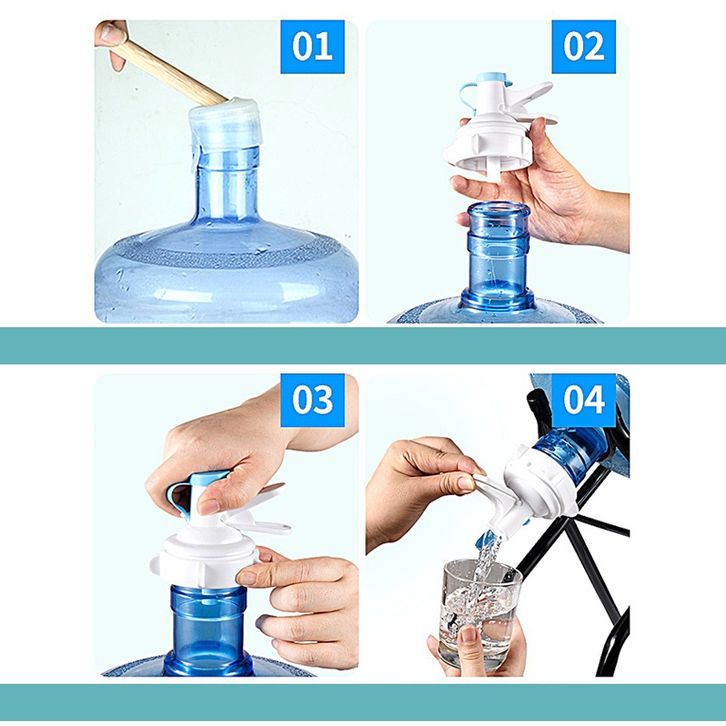 01

02

03

04