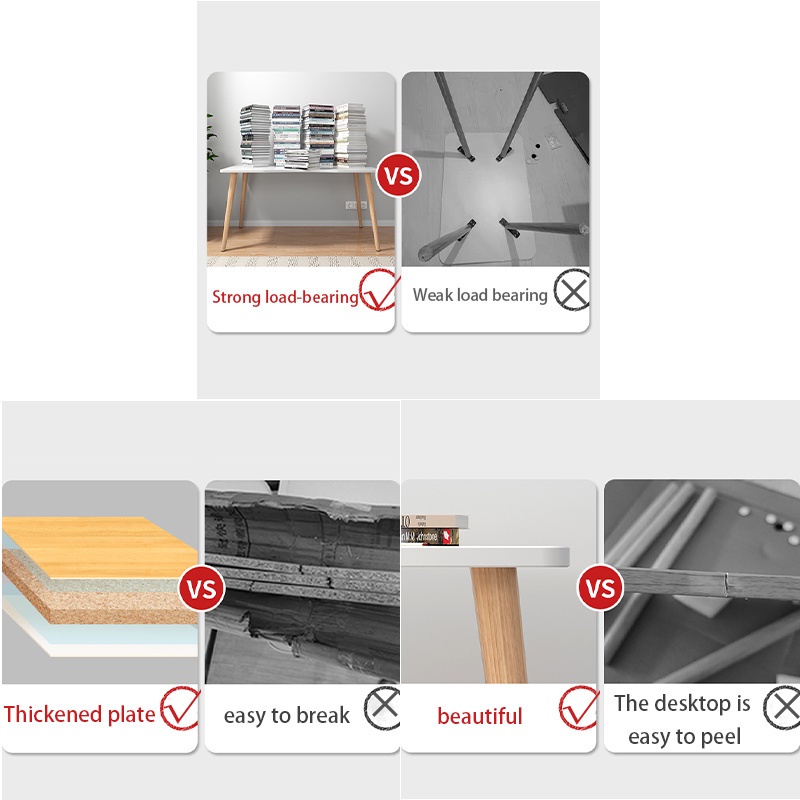 VS

Strong load-bearing

Weak load bearing

VS

Thickened plate

easy to break

VS

beautiful

The desktop is easy to peel