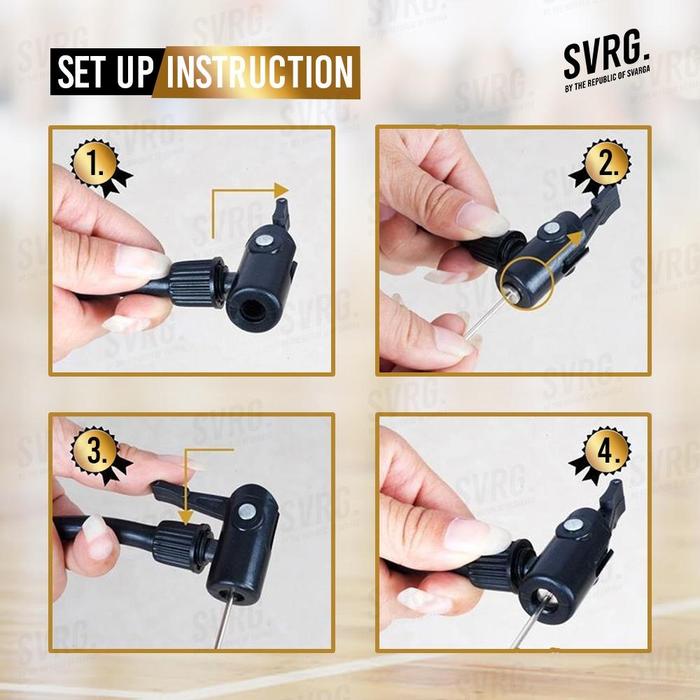 SET UP INSTRUCTION

SVRG.
BY THE REPUBLIC OF SVARGA

1.

2.

3.

4.