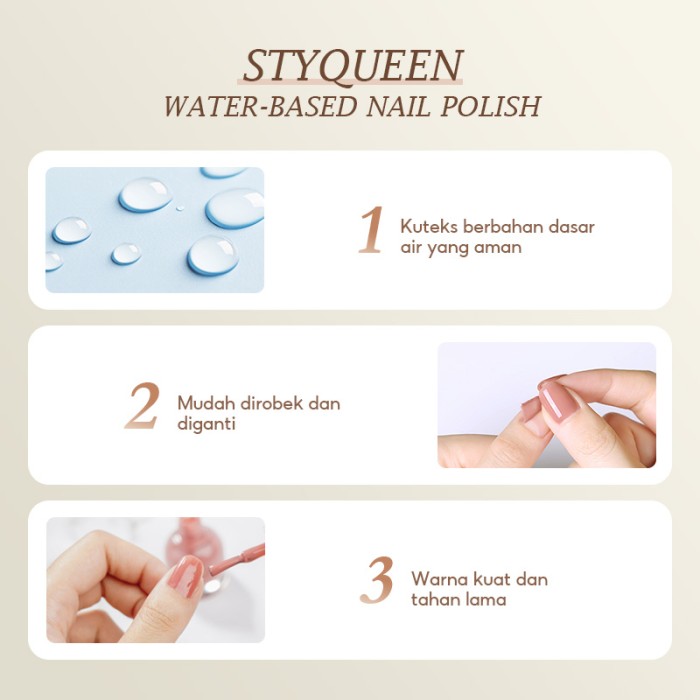 STYQUEEN
WATER-BASED NAIL POLISH

1 Kuteks berbahan dasar air yang aman

2 Mudah dirobek dan diganti

3 Warna kuat dan tahan lama