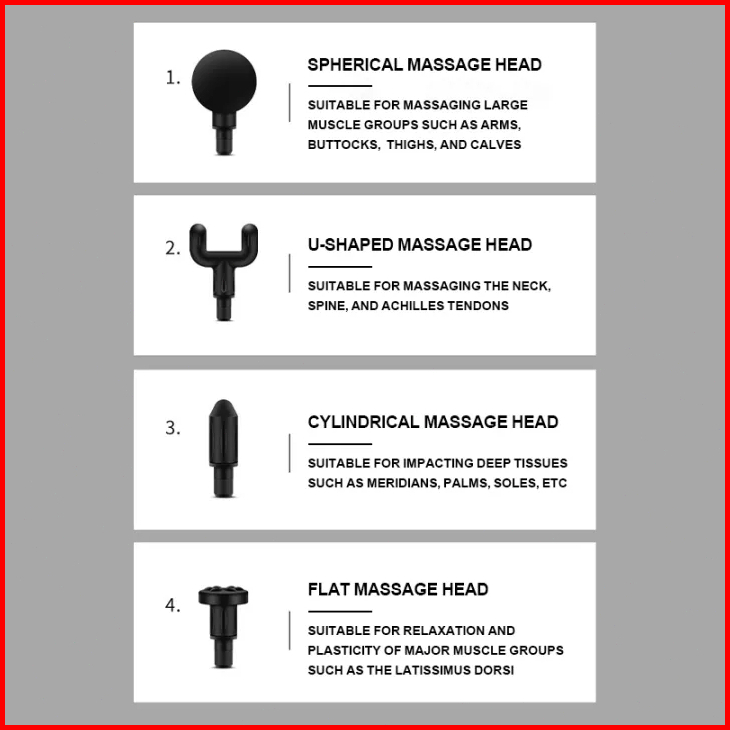 1.

SPHERICAL MASSAGE HEAD

SUITABLE FOR MASSAGING LARGE MUSCLE GROUPS SUCH AS ARMS, BUTTOCKS, THIGHS, AND CALVES

2.

U-SHAPED MASSAGE HEAD

SUITABLE FOR MASSAGING THE NECK, SPINE, AND ACHILLES TENDONS

3.

CYLINDRICAL MASSAGE HEAD

SUITABLE FOR IMPACTING DEEP TISSUES SUCH AS MERIDIANS, PALMS, SOLES, ETC

4.

FLAT MASSAGE HEAD

SUITABLE FOR RELAXATION AND PLASTICITY OF MAJOR MUSCLE GROUPS SUCH AS THE LATISSIMUS DORSI