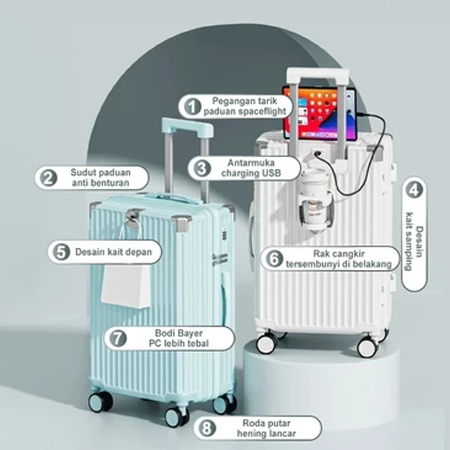 1 Pegangan tarik paduan spaceflight

2 Sudut paduan anti benturan

3 Antarmuka charging USB

4 Desain kait samping

5 Desain kait depan

6 Rak cangkir tersembunyi di belakang

7 Bodi Bayer PC lebih tebal

8 Roda putar hening lancar