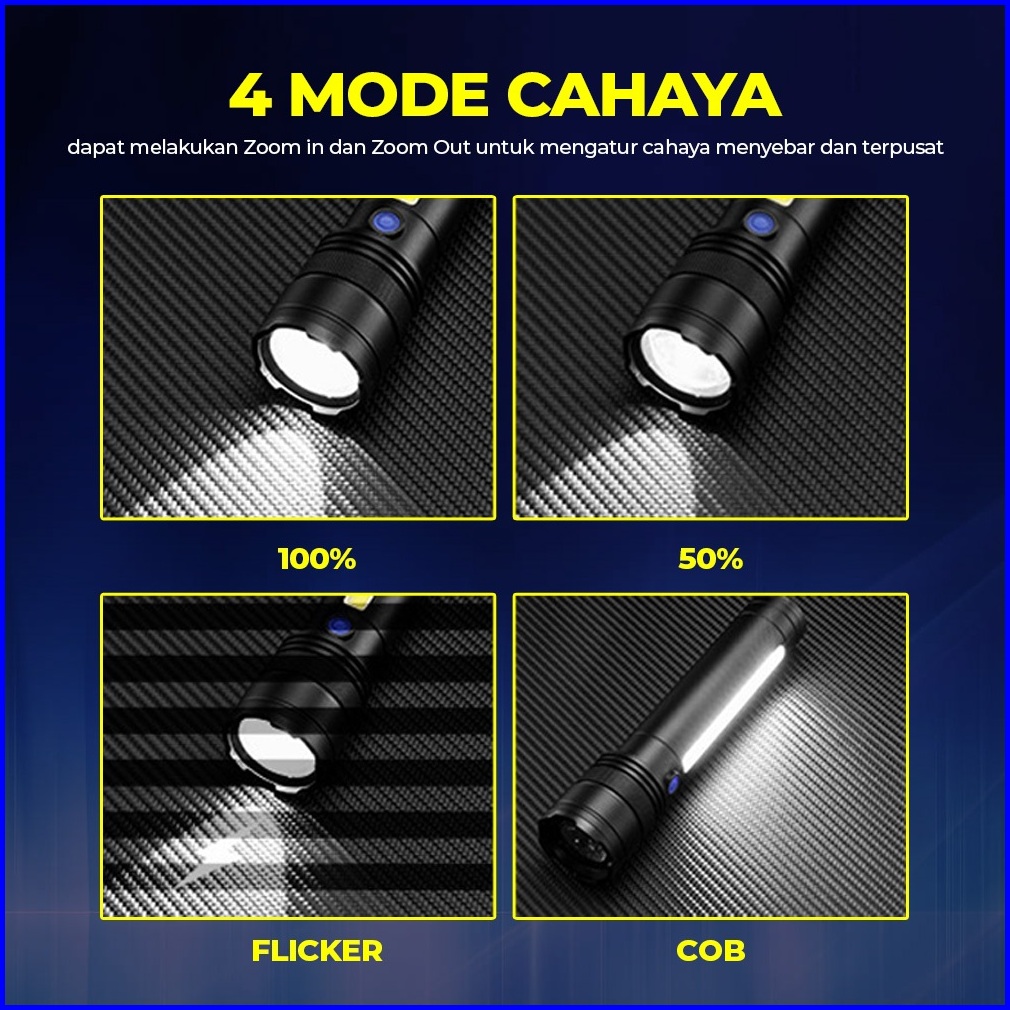 4 MODE CAHAYA

dapat melakukan Zoom in dan Zoom Out untuk mengatur cahaya menyebar dan terpusat

100%

50%

FLICKER

COB