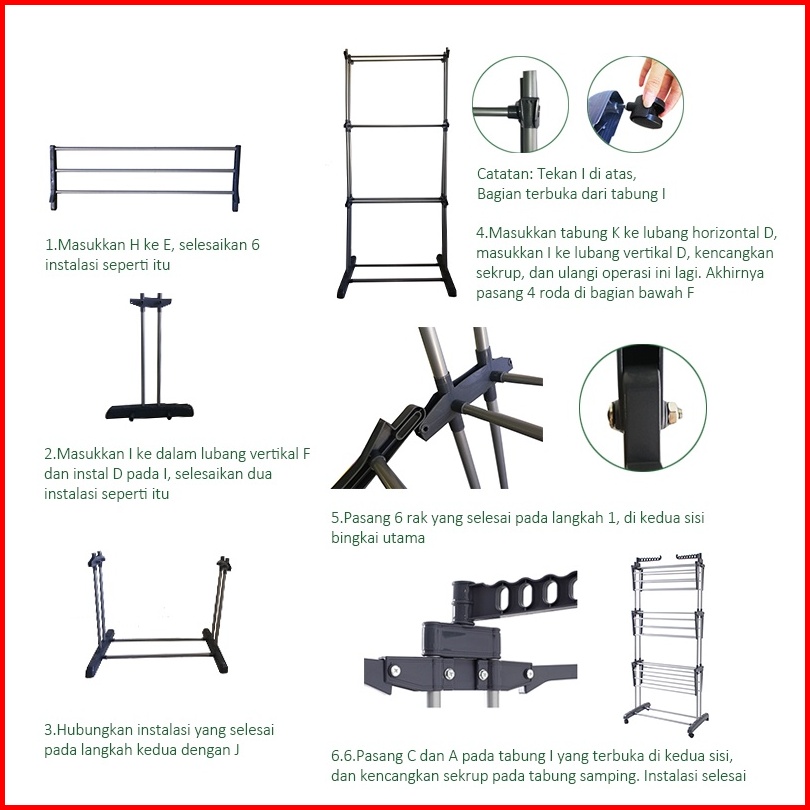 1.Masukkan H ke E, selesaikan 6 instalasi seperti itu

2.Masukkan I ke dalam lubang vertikal F dan instal D pada I, selesaikan dua instalasi seperti itu

3.Hubungkan instalasi yang selesai pada langkah kedua dengan J

Catatan: Tekan I di atas, Bagian terbuka dari tabung I

4.Masukkan tabung K ke lubang horizontal D, masukkan I ke lubang vertikal D, kencangkan sekrup, dan ulangi operasi ini lagi. Akhirnya pasang 4 roda di bagian bawah F

5.Pasang 6 rak yang selesai pada langkah 1, di kedua sisi bingkai utama

6.6.Pasang C dan A pada tabung I yang terbuka di kedua sisi, dan kencangkan sekrup pada tabung samping. Instalasi selesai