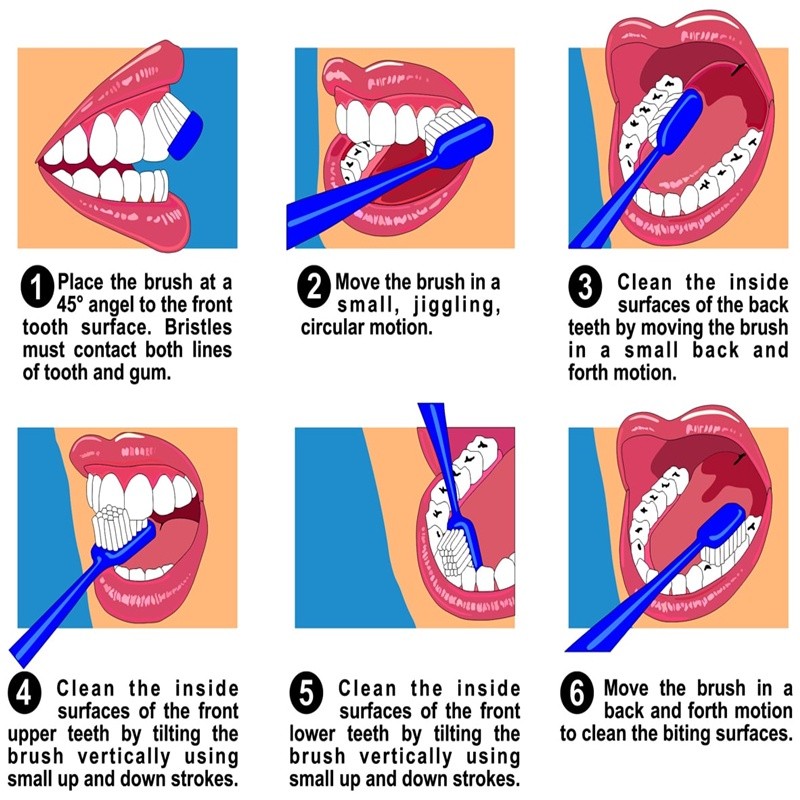 1 Place the brush at a 45° angel to the front tooth surface. Bristles must contact both lines of tooth and gum.

2 Move the brush in a small, jiggling, circular motion.

3 Clean the inside surfaces of the back teeth by moving the brush in a small back and forth motion.

4 Clean the inside surfaces of the front upper teeth by tilting the brush vertically using small up and down strokes.

5 Clean the inside surfaces of the front lower teeth by tilting the brush vertically using small up and down strokes.

6 Move the brush in a back and forth motion to clean the biting surfaces.