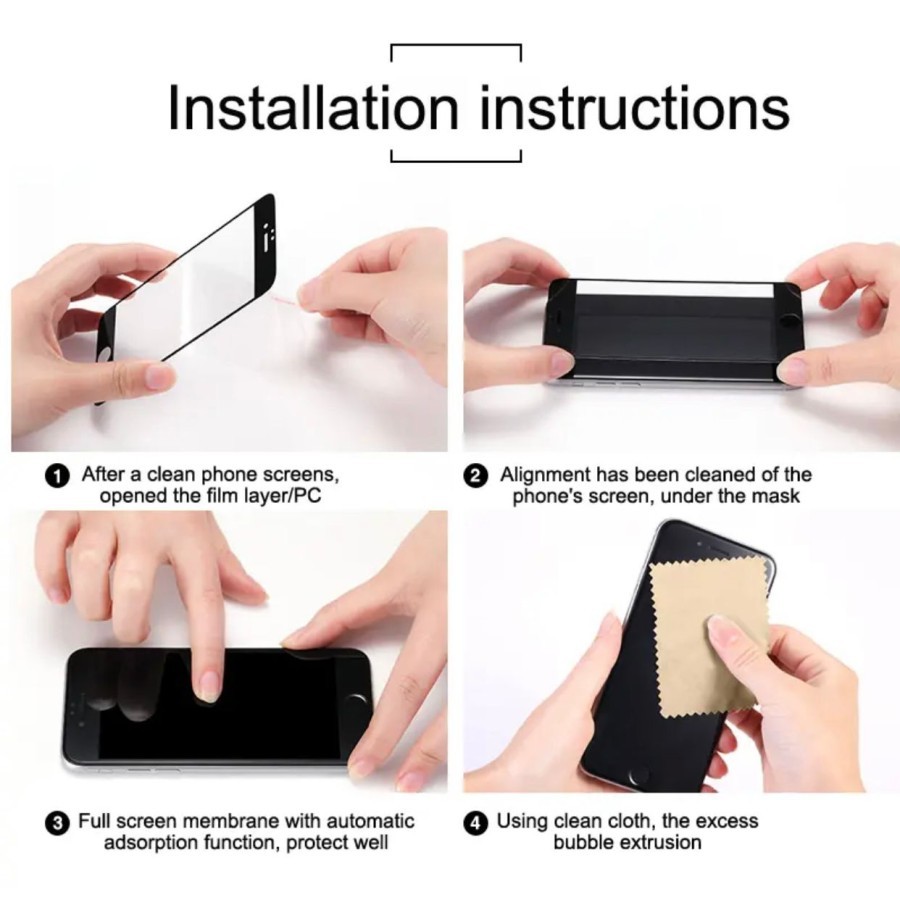 Installation instructions

1 After a clean phone screens, opened the film layer/PC

2 Alignment has been cleaned of the phone's screen, under the mask

3 Full screen membrane with automatic adsorption function, protect well

4 Using clean cloth, the excess bubble extrusion