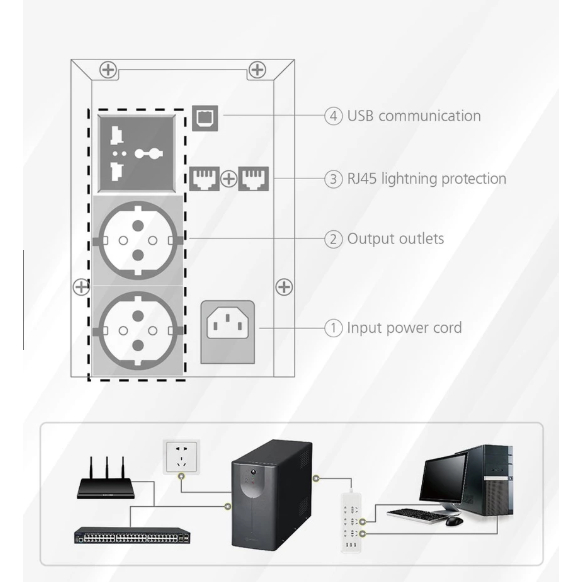 ④ USB communication

③ RJ45 lightning protection

② Output outlets

① Input power cord