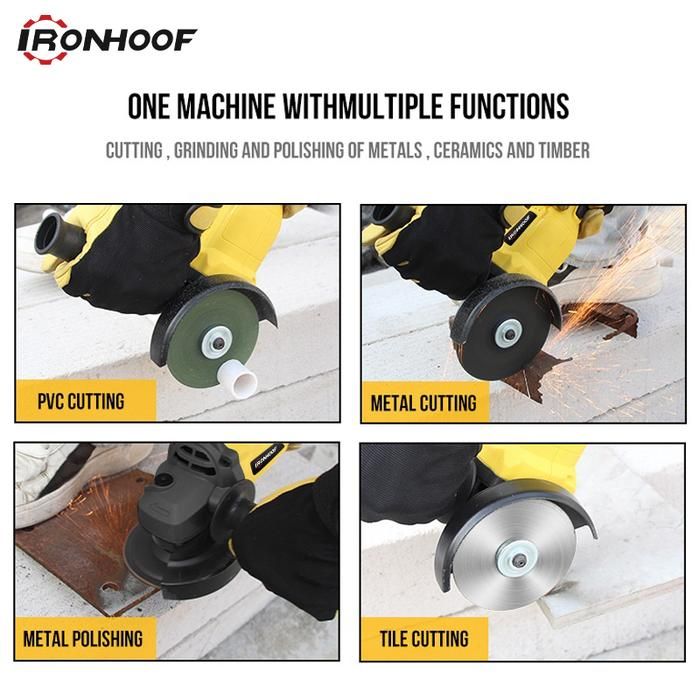 IRONHOOF

ONE MACHINE WITHMULTIPLE FUNCTIONS

CUTTING , GRINDING AND POLISHING OF METALS , CERAMICS AND TIMBER

PVC CUTTING

IRONHOOF

METAL CUTTING

IRONHOOF

METAL POLISHING

TILE CUTTING