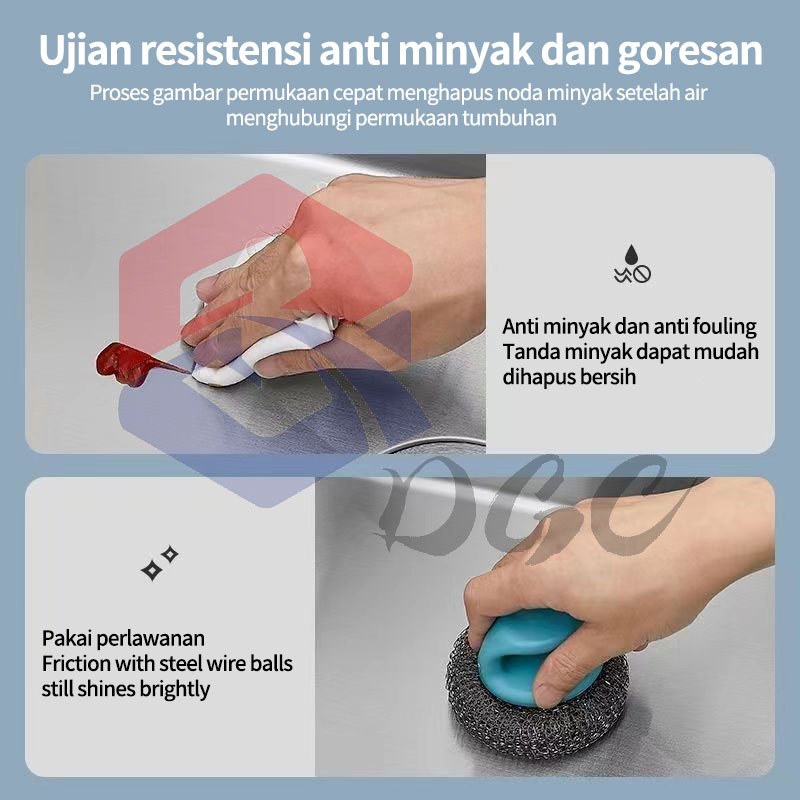 Ujian resistensi anti minyak dan goresan

Proses gambar permukaan cepat menghapus noda minyak setelah air menghubungi permukaan tumbuhan

Anti minyak dan anti fouling
Tanda minyak dapat mudah dihapus bersih

DCC

Pakai perlawanan
Friction with steel wire balls still shines brightly