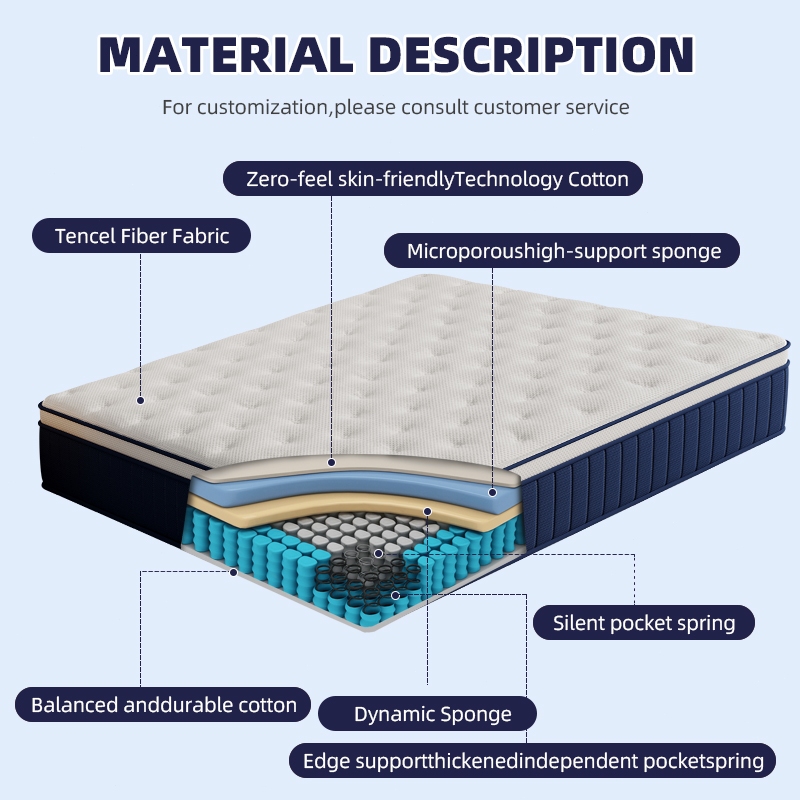 MATERIAL DESCRIPTION

For customization,please consult customer service

Zero-feel skin-friendlyTechnology Cotton

Tencel Fiber Fabric

Microporoushigh-support sponge

Silent pocket spring

Balanced anddurable cotton

Dynamic Sponge

Edge supportthickenedindependent pocketspring