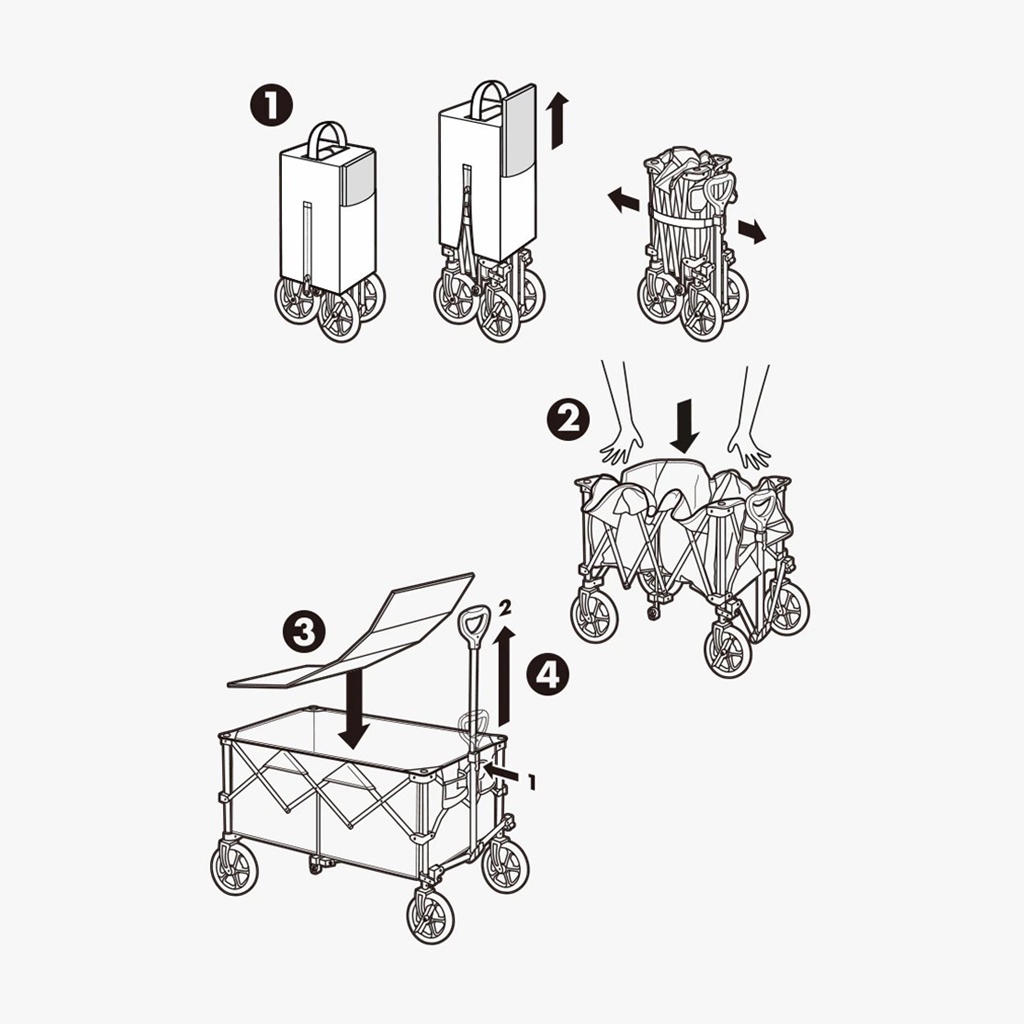 1
2
3
2
4
1