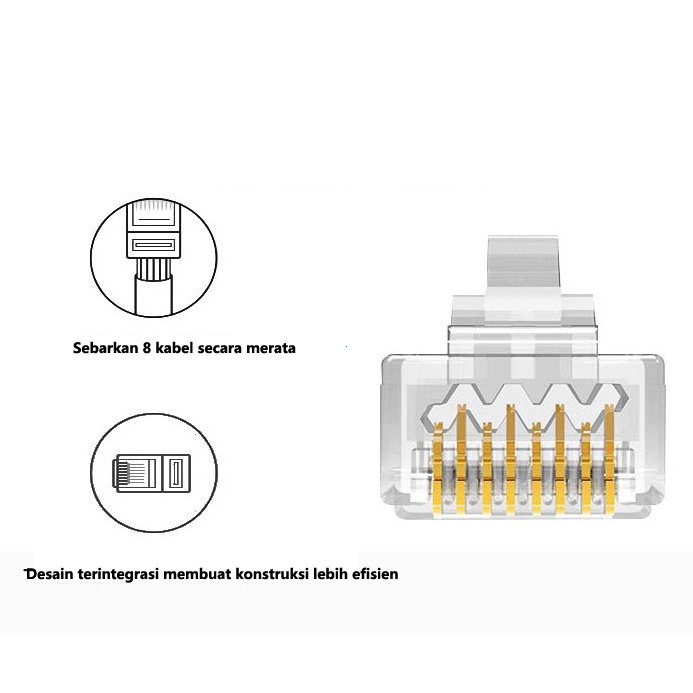 Sebarkan 8 kabel secara merata

Desain terintegrasi membuat konstruksi lebih efisien