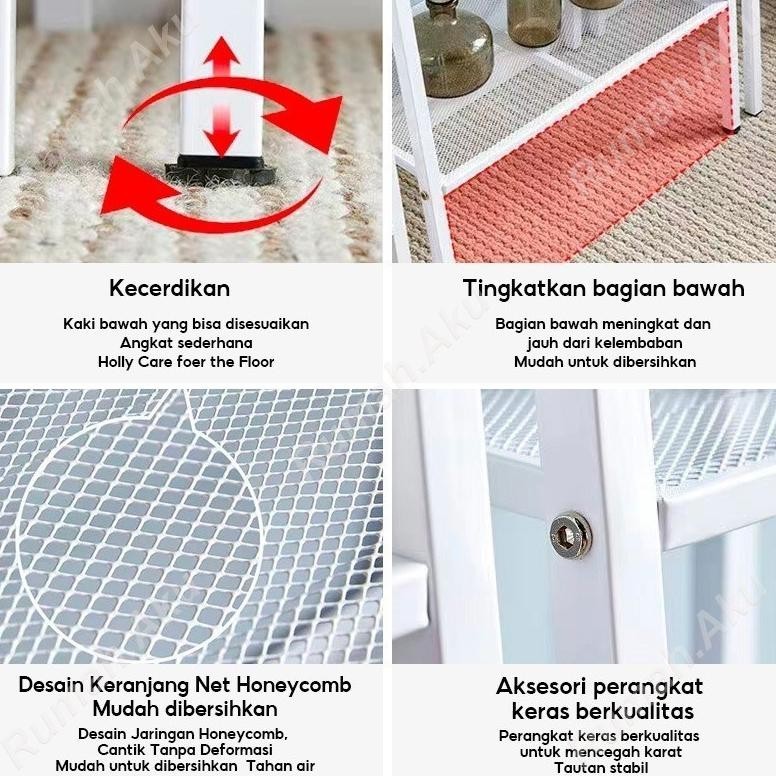 Kecerdikan

Kaki bawah yang bisa disesuaikan
Angkat sederhana
Holly Care foer the Floor

Tingkatkan bagian bawah

Bagian bawah meningkat dan
jauh dari kelembaban
Mudah untuk dibersihkan

Desain Keranjang Net Honeycomb
Mudah dibersihkan

Desain Jaringan Honeycomb,
Cantik Tanpa Deformasi
Mudah untuk dibersihkan Tahan air

Aksesori perangkat
keras berkualitas

Perangkat keras berkualitas
untuk mencegah karat
Tautan stabil

Rumah.Aku