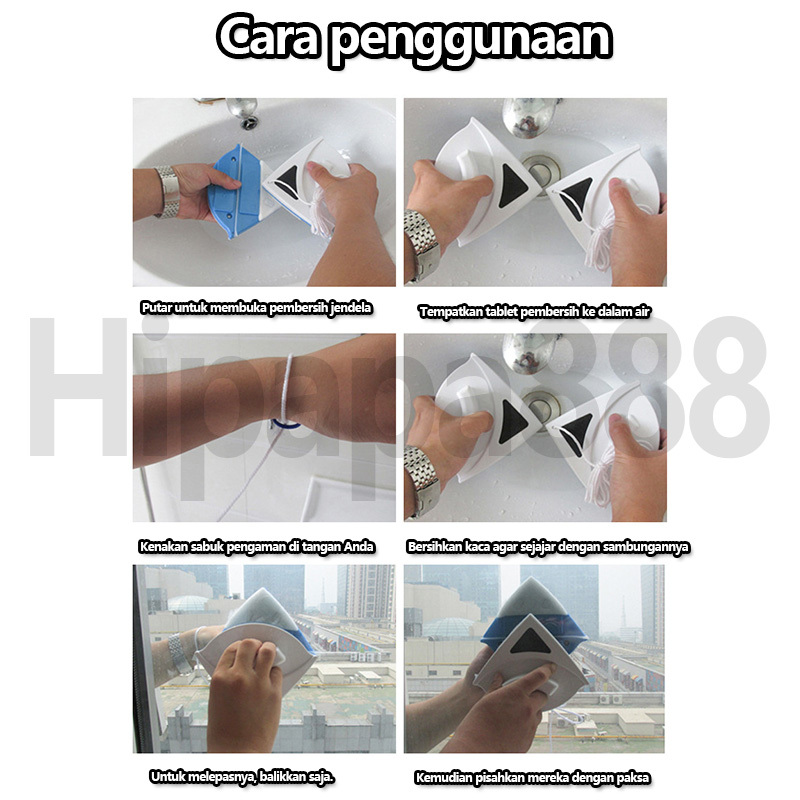 Cara penggunaan

Putar untuk membuka pembersih jendela

Tempatkan tablet pembersih ke dalam air

Hipapa888

Kenakan sabuk pengaman di tangan Anda

Bersihkan kaca agar sejajar dengan sambungannya

Untuk melepasnya, balikkan saja.

Kemudian pisahkan mereka dengan paksa