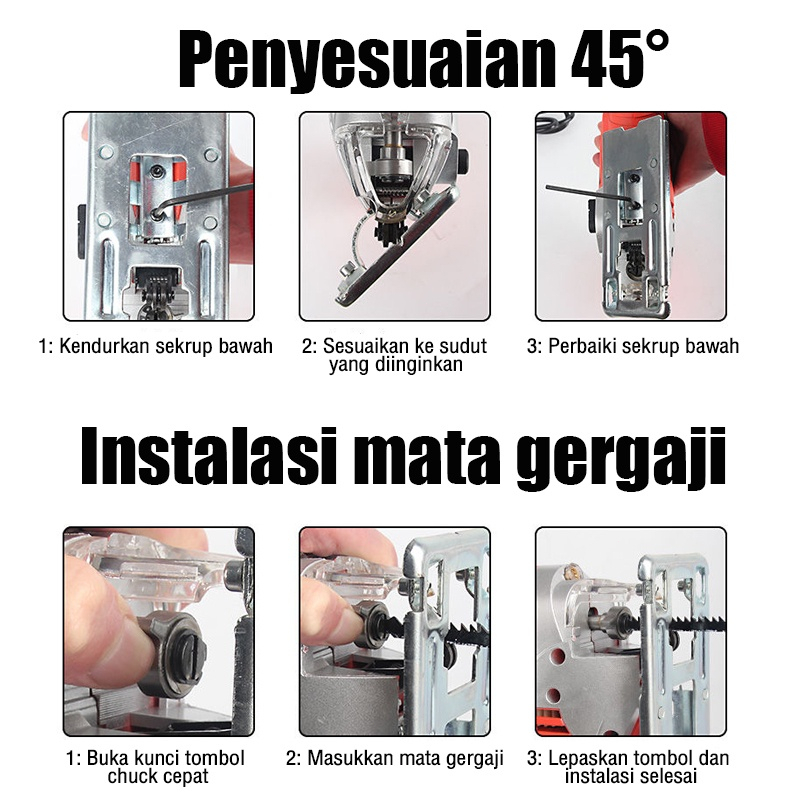 Penyesuaian 45°

1: Kendurkan sekrup bawah

2: Sesuaikan ke sudut yang diinginkan

3: Perbaiki sekrup bawah

Instalasi mata gergaji

1: Buka kunci tombol chuck cepat

2: Masukkan mata gergaji

3: Lepaskan tombol dan instalasi selesai