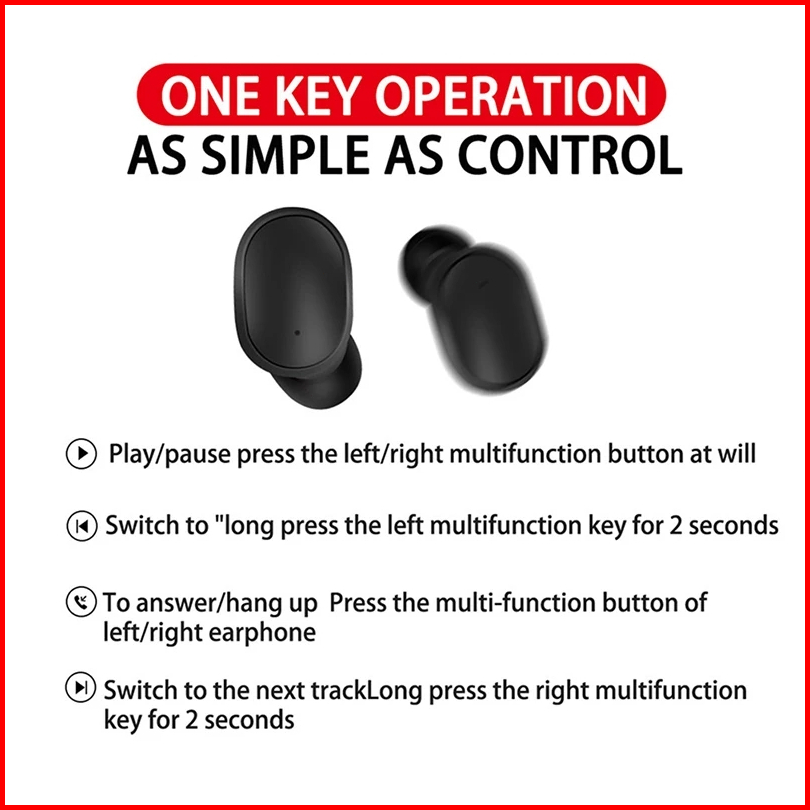 ONE KEY OPERATION
AS SIMPLE AS CONTROL

Play/pause press the left/right multifunction button at will

Switch to "long press the left multifunction key for 2 seconds

To answer/hang up Press the multi-function button of left/right earphone

Switch to the next trackLong press the right multifunction key for 2 seconds