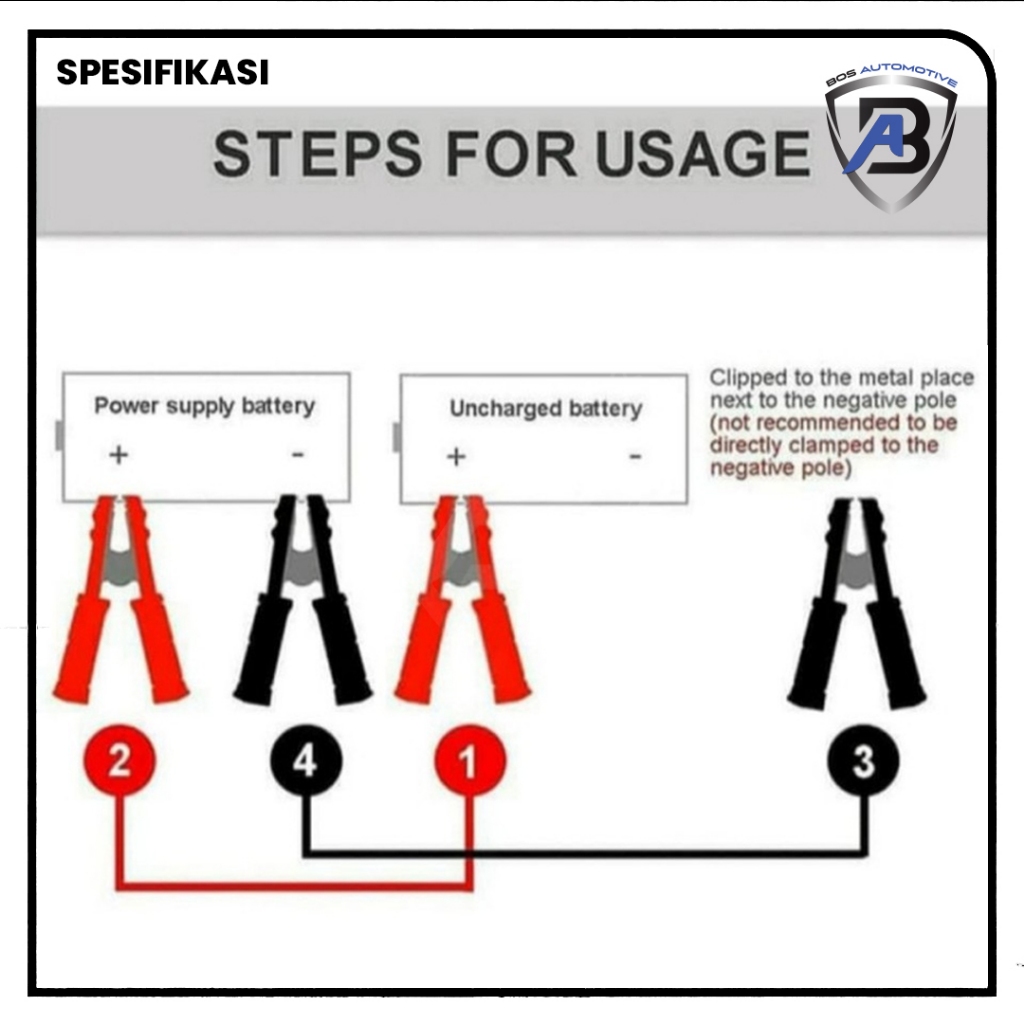 SPESIFIKASI

BOS AUTOMOTIVE

AB

STEPS FOR USAGE

Power supply battery
+ -

Uncharged battery
+ -

Clipped to the metal place next to the negative pole (not recommended to be directly clamped to the negative pole)

2 4 1 3