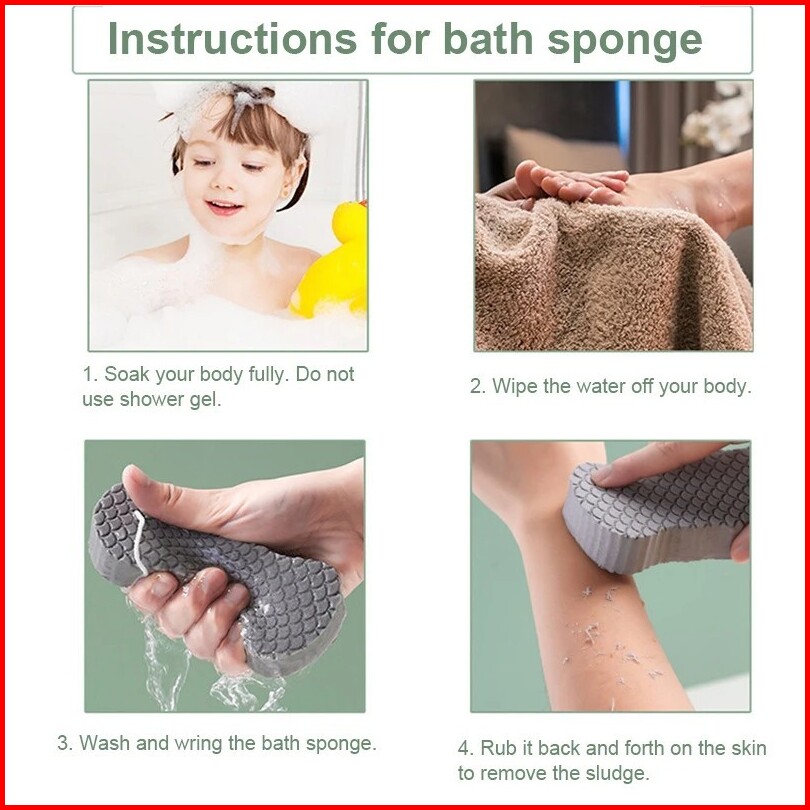 Instructions for bath sponge

1. Soak your body fully. Do not use shower gel.

2. Wipe the water off your body.

3. Wash and wring the bath sponge.

4. Rub it back and forth on the skin to remove the sludge.