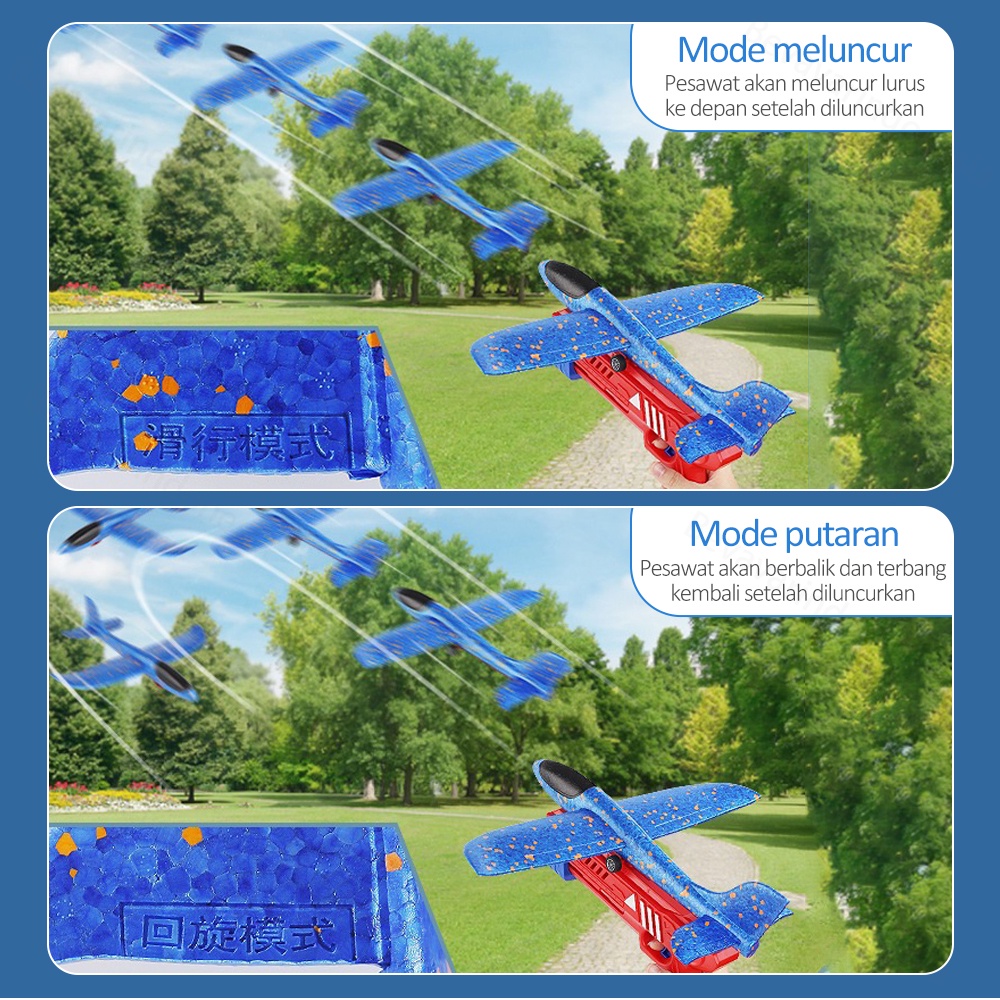 Mode meluncur
Pesawat akan meluncur lurus ke depan setelah diluncurkan

滑行模式

Mode putaran
Pesawat akan berbalik dan terbang kembali setelah diluncurkan

回旋模式