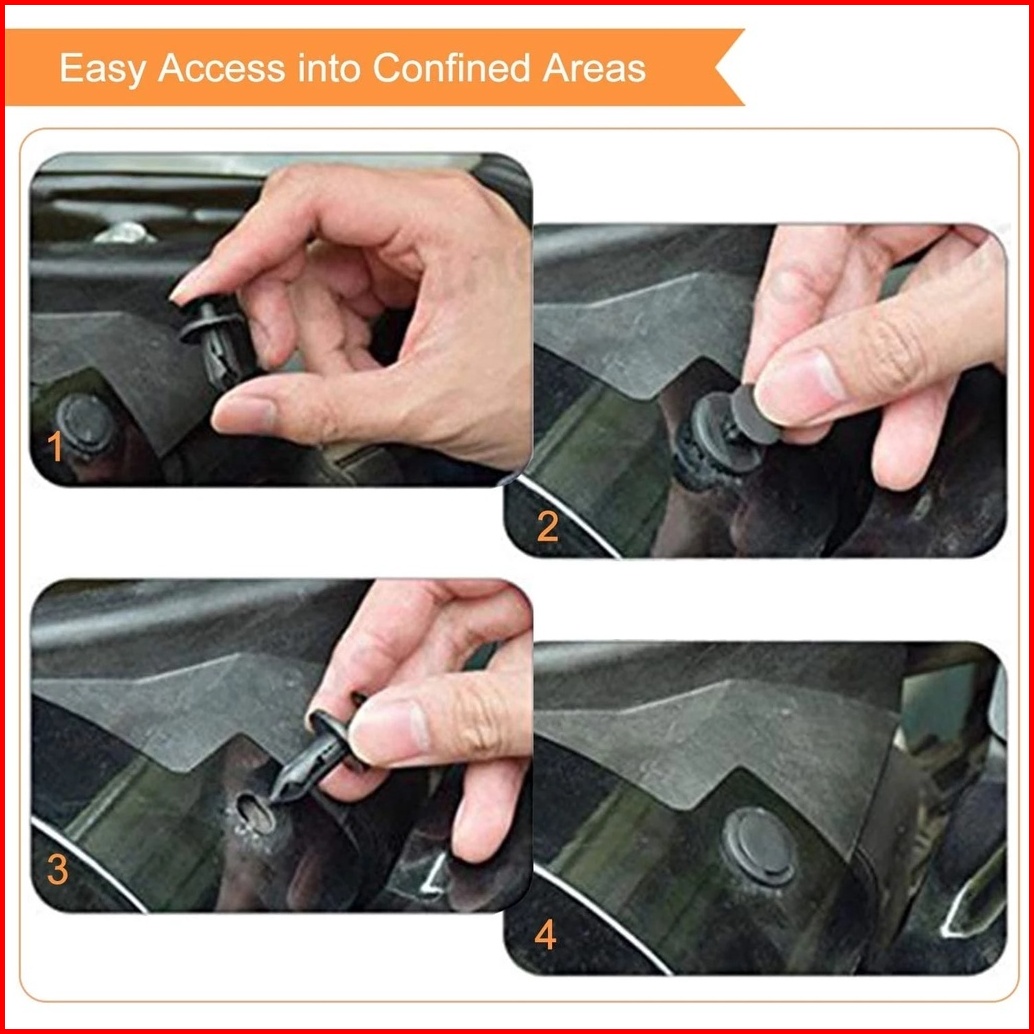 Easy Access into Confined Areas

1

2

3

4