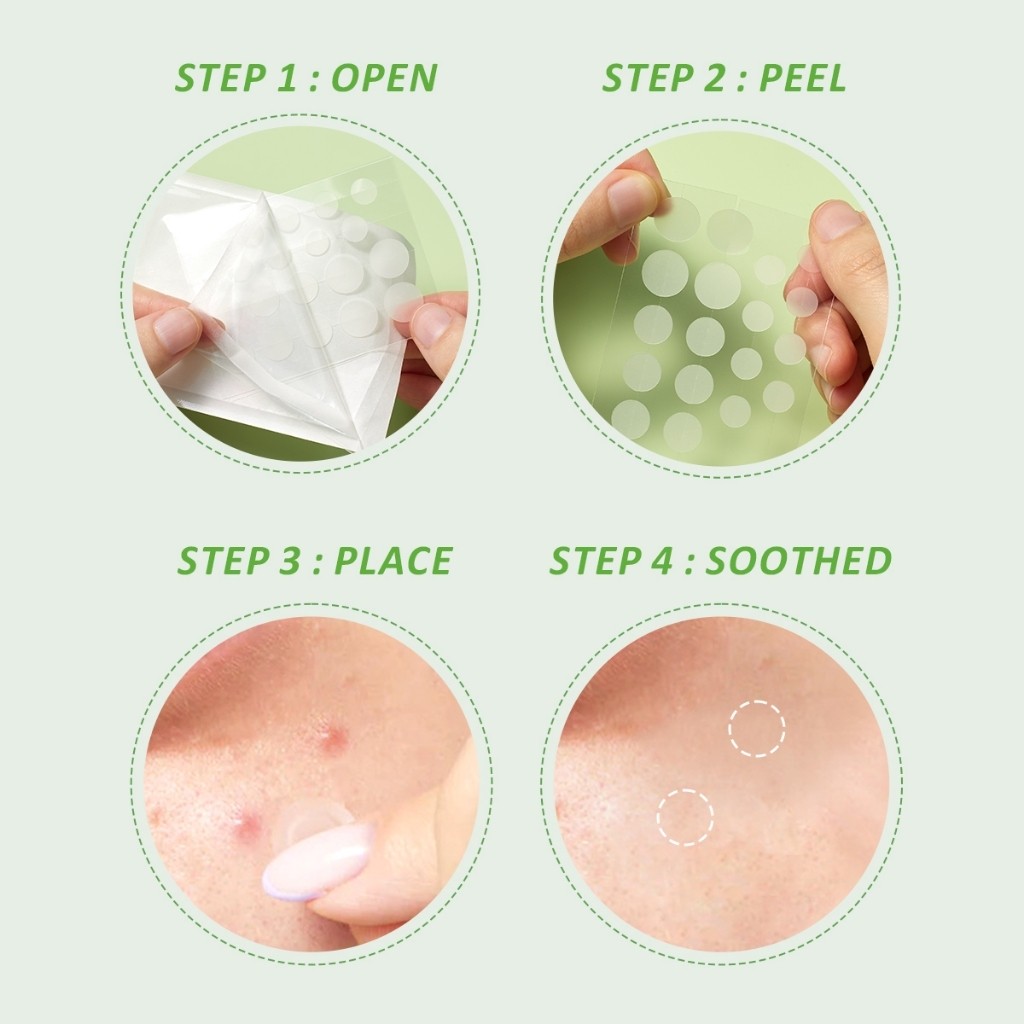 STEP 1 : OPEN

STEP 2 : PEEL

STEP 3 : PLACE

STEP 4 : SOOTHED