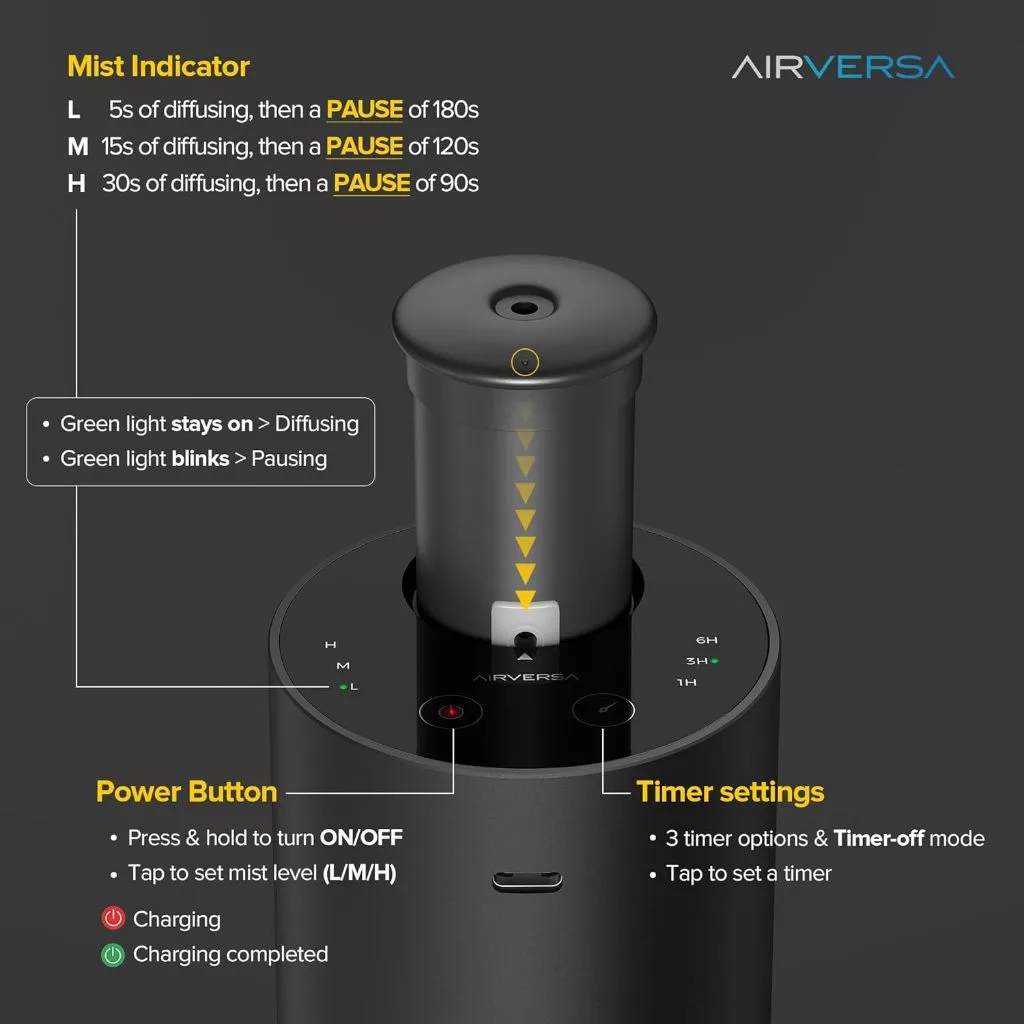 Mist Indicator

AIRVERSA

L 5s of diffusing, then a PAUSE of 180s
M 15s of diffusing, then a PAUSE of 120s
H 30s of diffusing, then a PAUSE of 90s

• Green light stays on > Diffusing
• Green light blinks > Pausing

H
M
L

AIRVERSA

6H
3H
1H

Power Button
• Press & hold to turn ON/OFF
• Tap to set mist level (L/M/H)

Charging
Charging completed

Timer settings
• 3 timer options & Timer-off mode
• Tap to set a timer