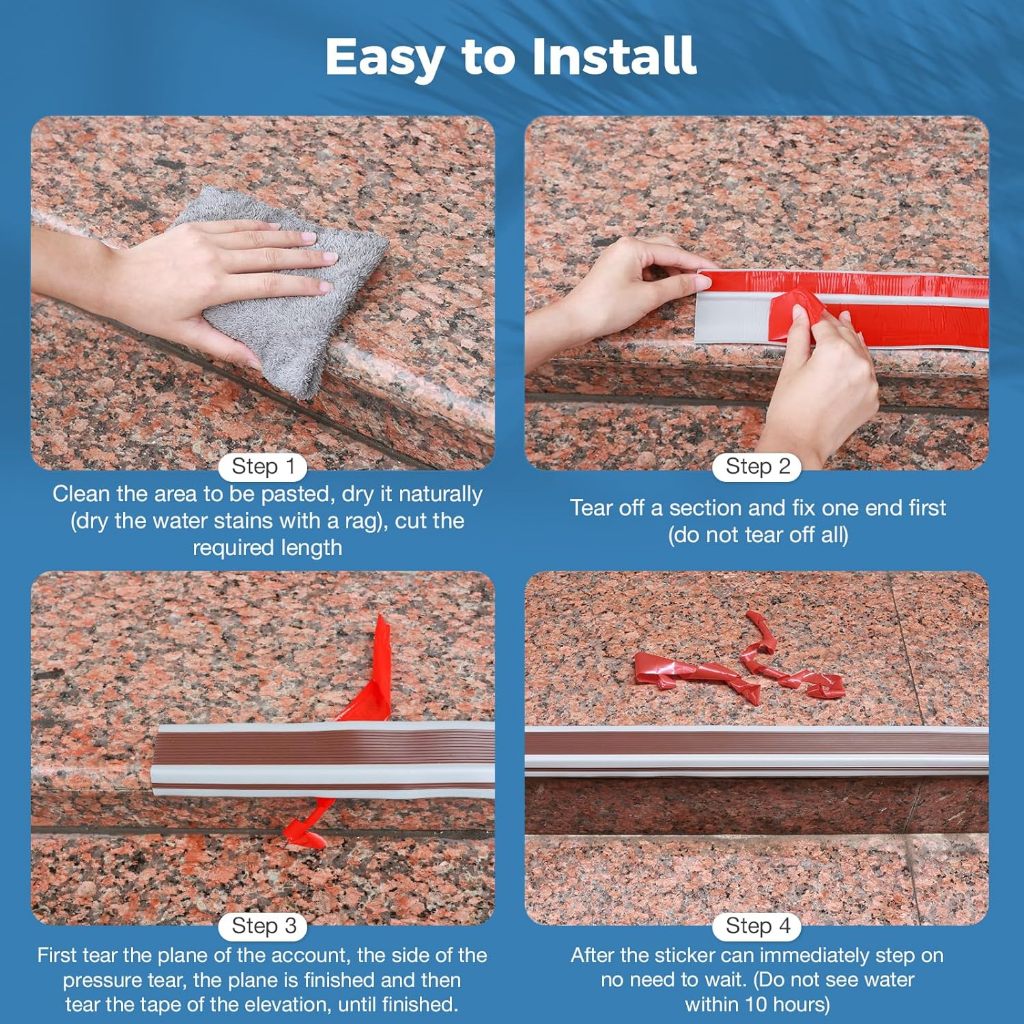 Easy to Install

Step 1
Clean the area to be pasted, dry it naturally (dry the water stains with a rag), cut the required length

Step 2
Tear off a section and fix one end first (do not tear off all)

Step 3
First tear the plane of the account, the side of the pressure tear, the plane is finished and then tear the tape of the elevation, until finished.

Step 4
After the sticker can immediately step on no need to wait. (Do not see water within 10 hours)