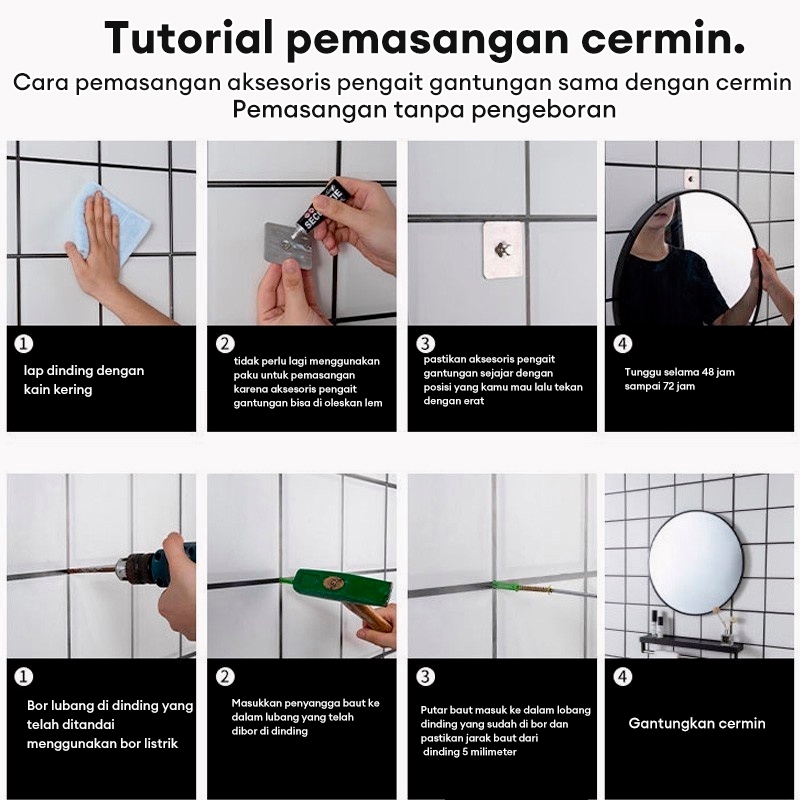 Tutorial pemasangan cermin.
Cara pemasangan aksesoris pengait gantungan sama dengan cermin
Pemasangan tanpa pengeboran

1
lap dinding dengan kain kering

2
tidak perlu lagi menggunakan paku untuk pemasangan karena aksesoris pengait gantungan bisa di oleskan lem

3
pastikan aksesoris pengait gantungan sejajar dengan posisi yang kamu mau lalu tekan dengan erat

4
Tunggu selama 48 jam sampai 72 jam

1
Bor lubang di dinding yang telah ditandai menggunakan bor listrik

2
Masukkan penyangga baut ke dalam lubang yang telah dibor di dinding

3
Putar baut masuk ke dalam lobang dinding yang sudah di bor dan pastikan jarak baut dari dinding 5 milimeter

4
Gantungkan cermin